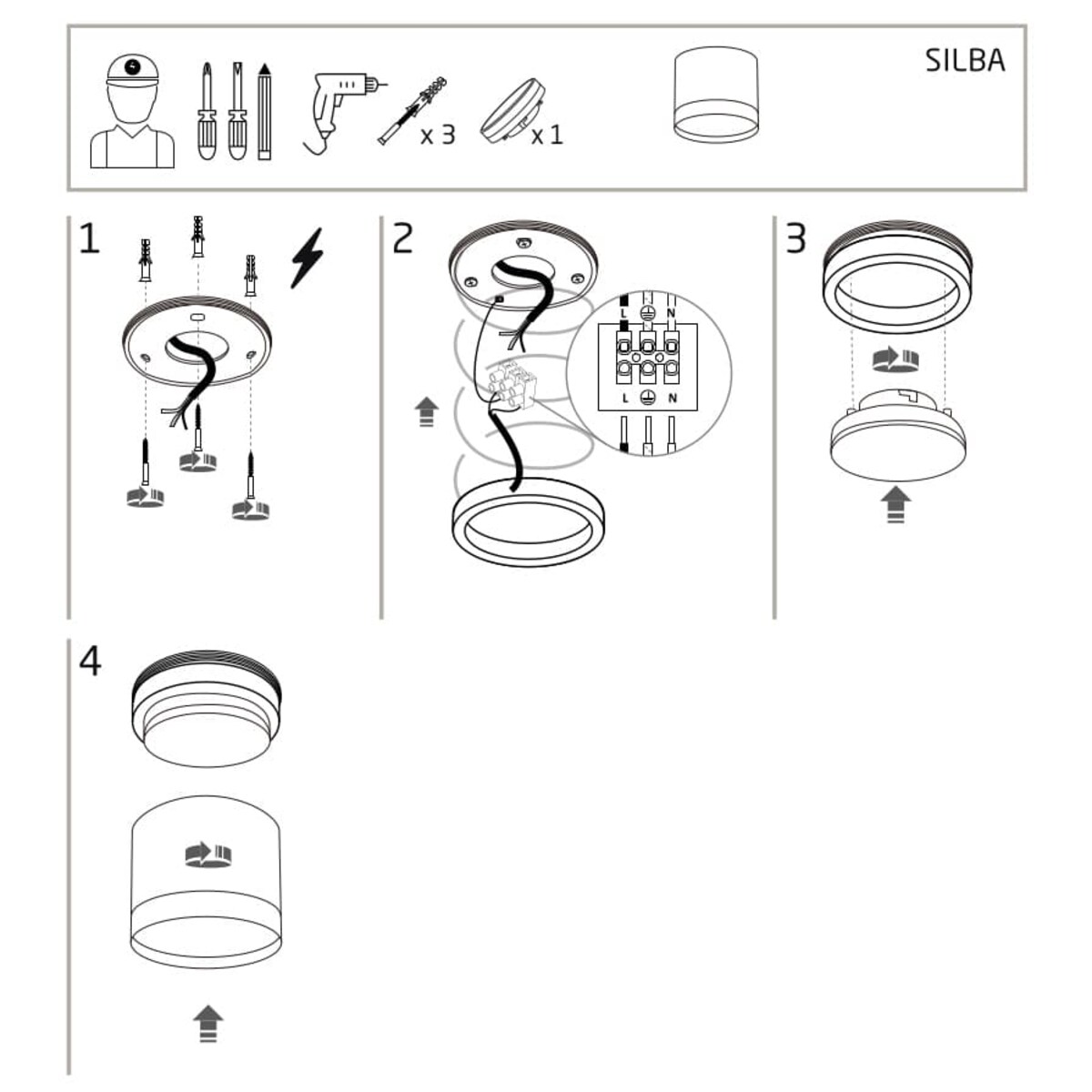 x 3

x 1

SILBA

1

2

L N

L N

3

4