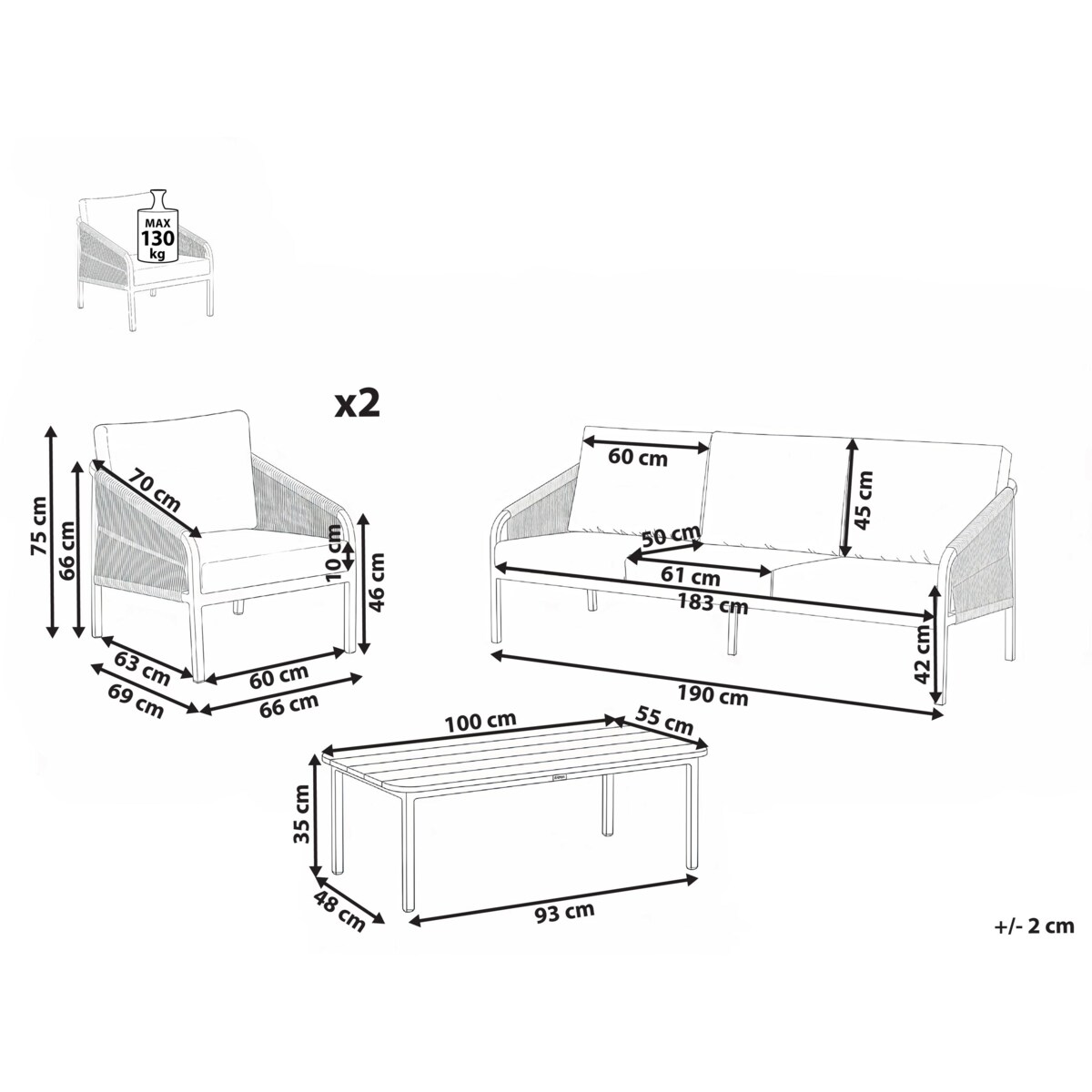 MAX
130
kg

x2

75 cm
66 cm
70 cm
10 cm
46 cm
63 cm
69 cm
60 cm
66 cm

60 cm
45 cm
50 cm
61 cm
183 cm
42 cm
190 cm

100 cm
55 cm
35 cm
48 cm
93 cm

+/- 2 cm