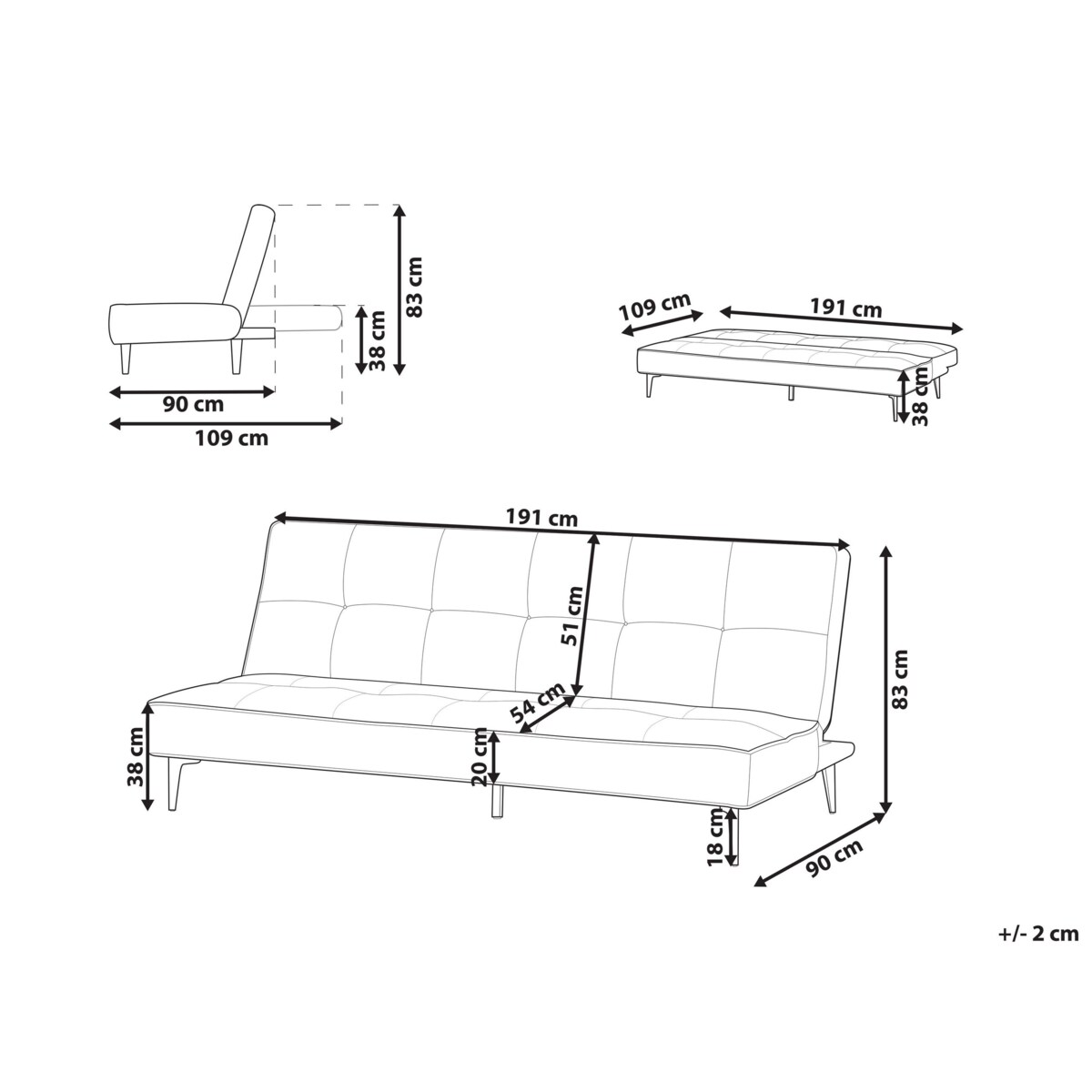 83 cm
38 cm
90 cm
109 cm

109 cm
191 cm
38 cm

191 cm
51 cm
54 cm
83 cm
38 cm
20 cm
18 cm
90 cm

+/- 2 cm