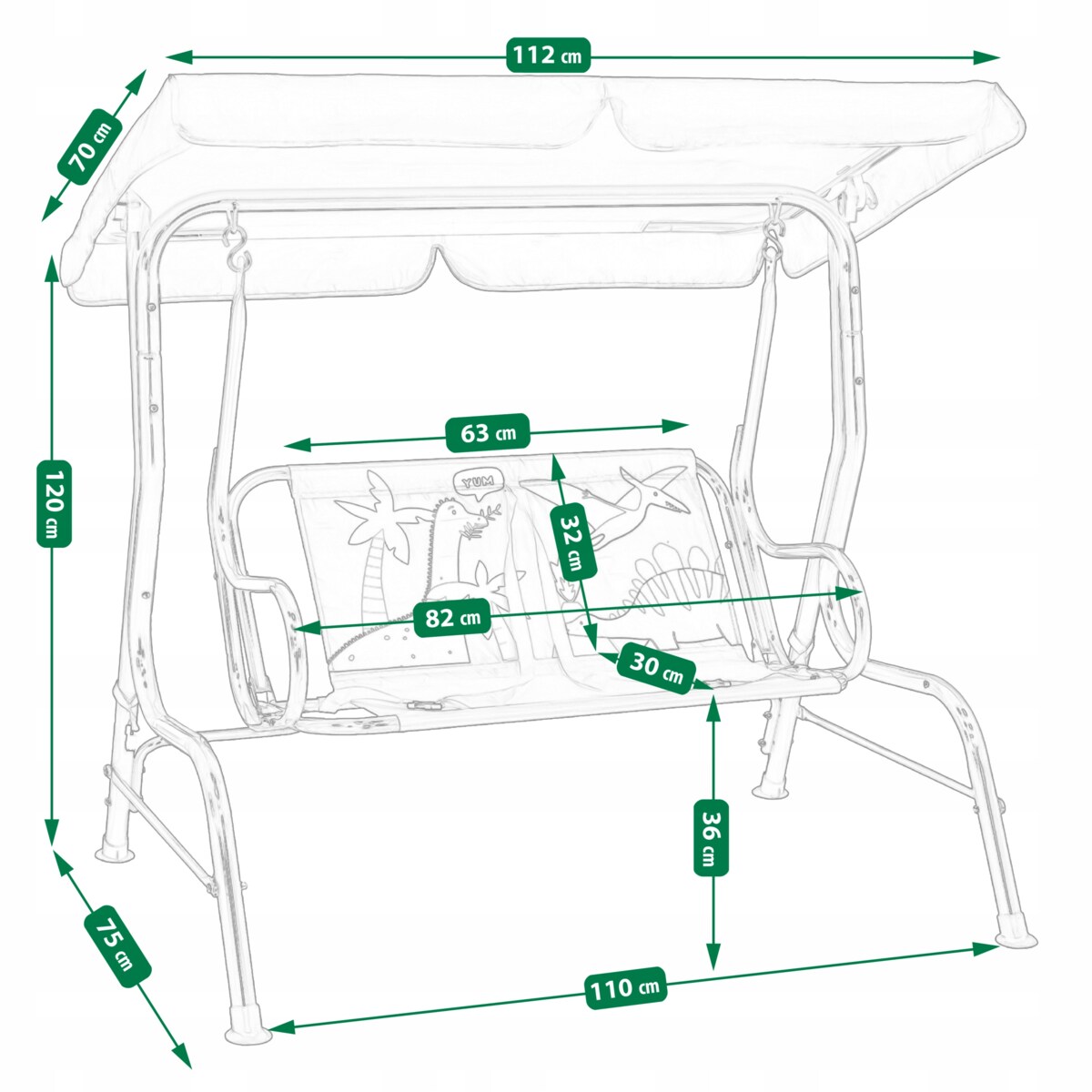 112 cm
70 cm
120 cm
63 cm
YUM
32 cm
82 cm
30 cm
36 cm
75 cm
110 cm