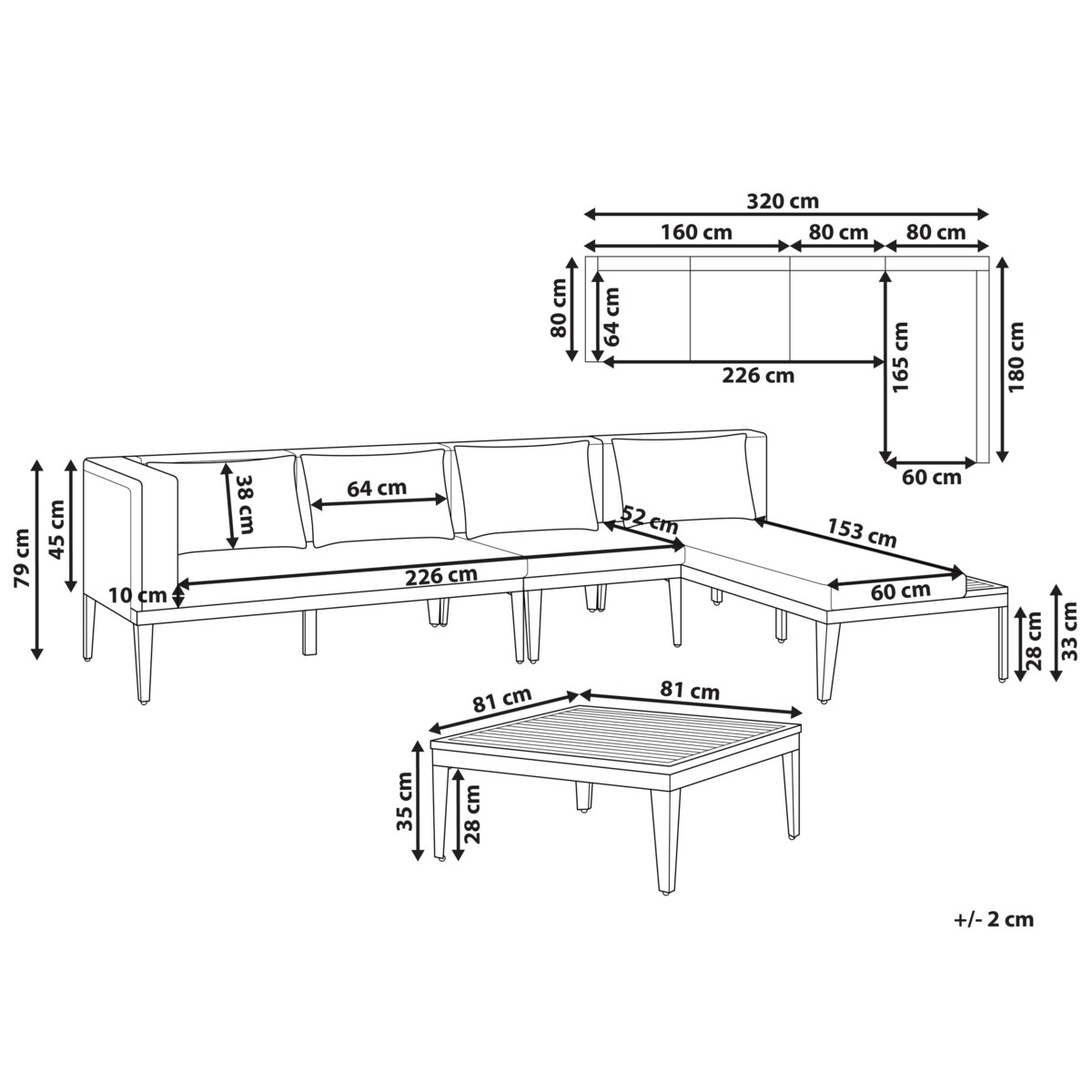 320 cm
160 cm
80 cm
80 cm
80 cm
64 cm
226 cm
165 cm
180 cm
60 cm
79 cm
45 cm
38 cm
64 cm
52 cm
153 cm
10 cm
226 cm
60 cm
28 cm
33 cm
81 cm
81 cm
35 cm
28 cm
+/- 2 cm