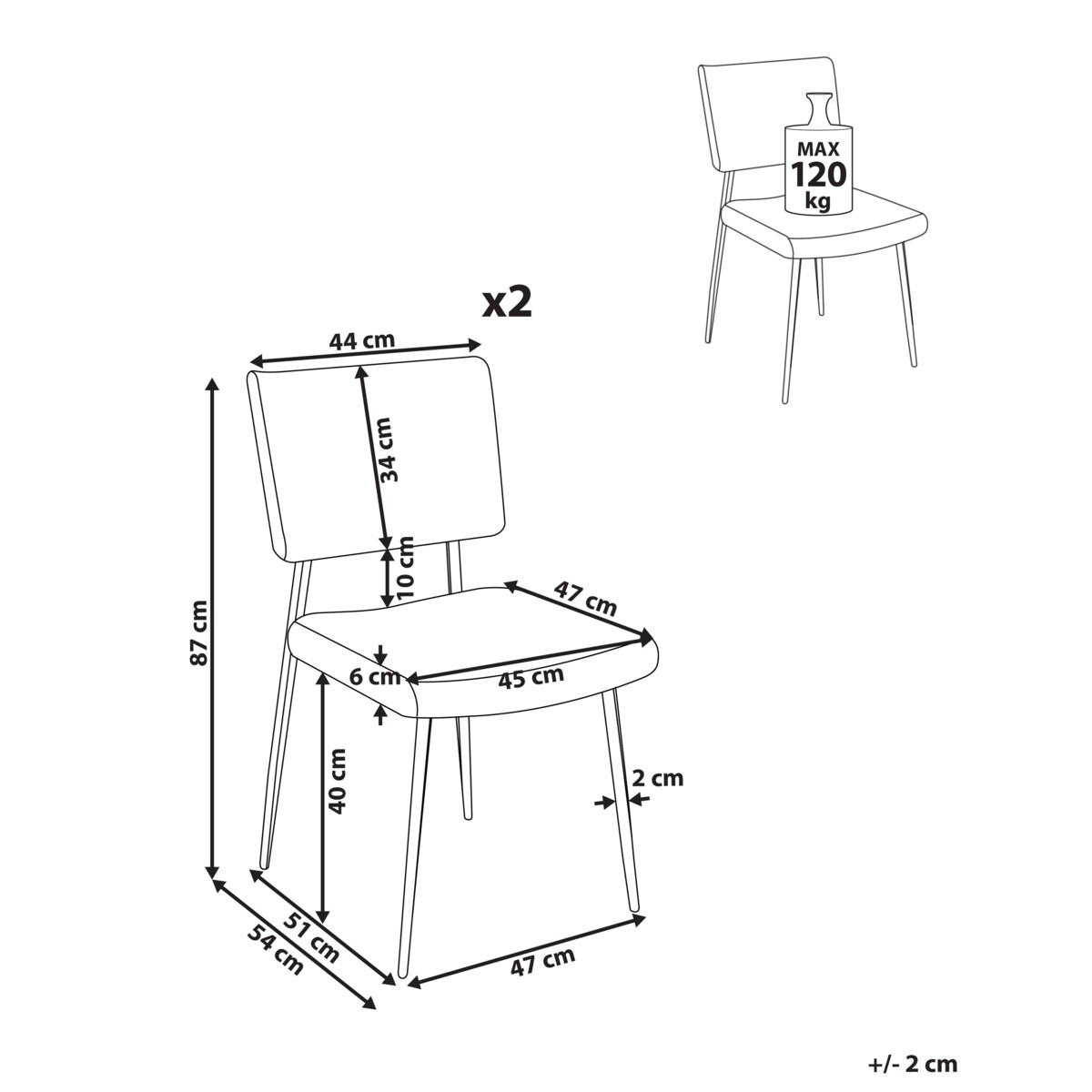 MAX
120
kg

x2

44 cm

34 cm

10 cm

87 cm

47 cm

6 cm

45 cm

40 cm

2 cm

51 cm

54 cm

47 cm

+/- 2 cm