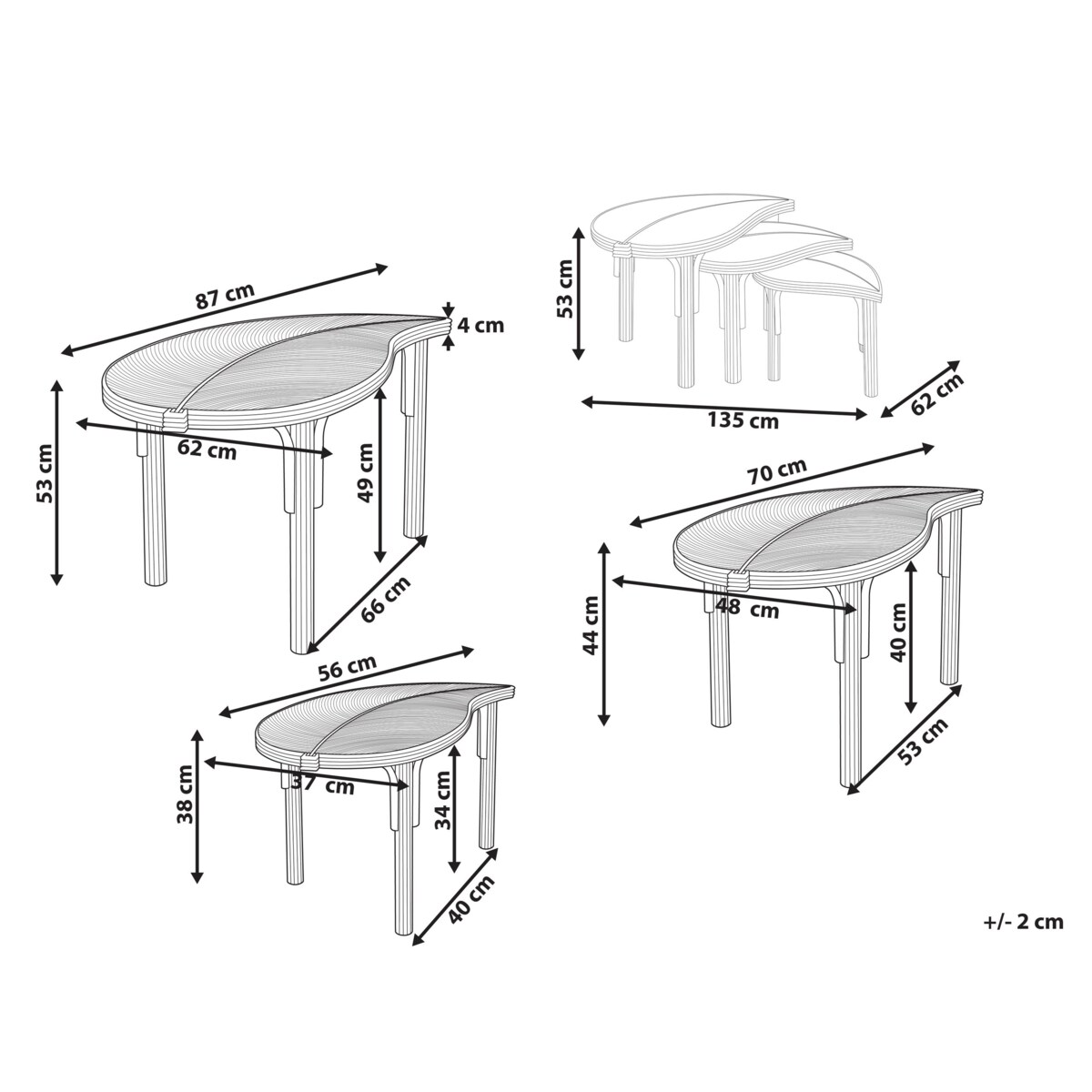 87 cm
4 cm
53 cm
62 cm
49 cm
66 cm
53 cm
135 cm
62 cm
70 cm
44 cm
48 cm
40 cm
53 cm
56 cm
38 cm
37 cm
34 cm
40 cm
+/- 2 cm