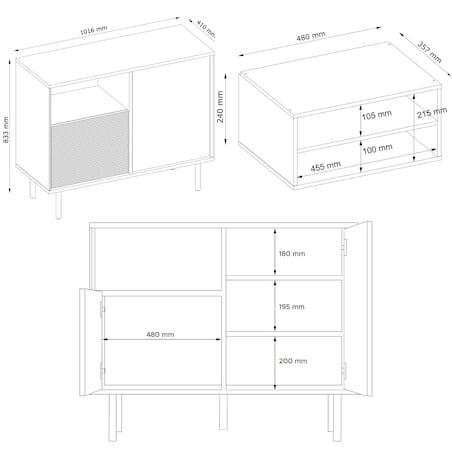 1016 mm
410 mm
833 mm

480 mm
357 mm
240 mm
105 mm
215 mm
100 mm
455 mm

180 mm
195 mm
480 mm
200 mm