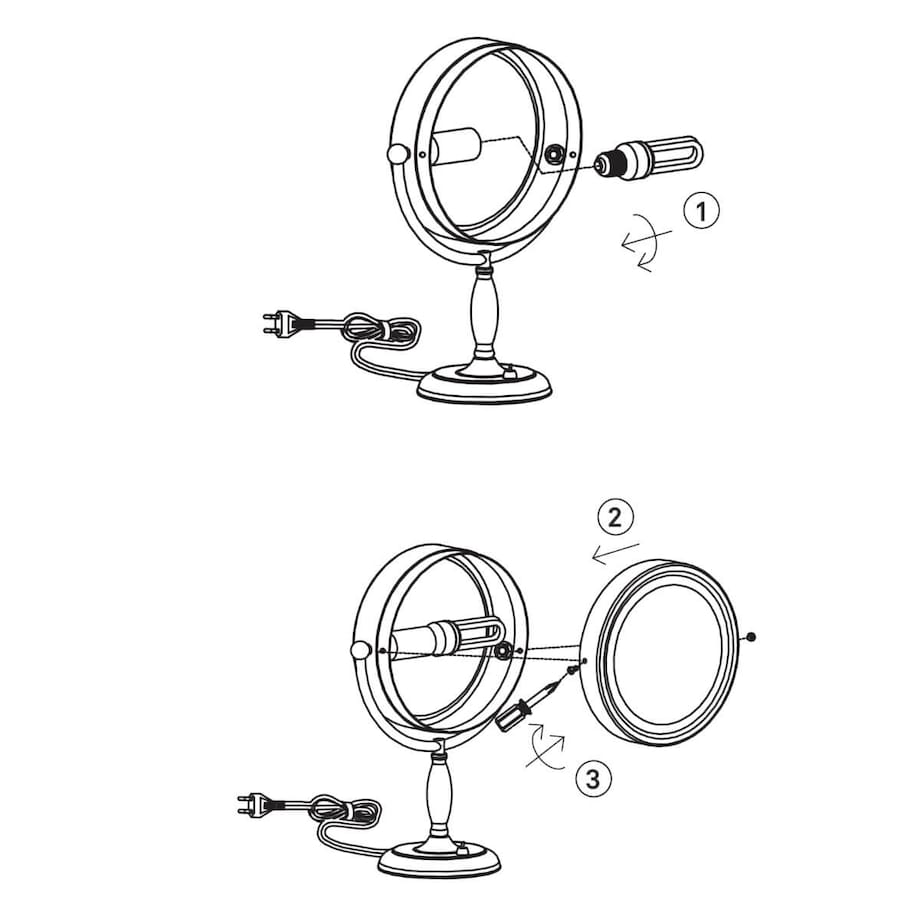 1

2

3