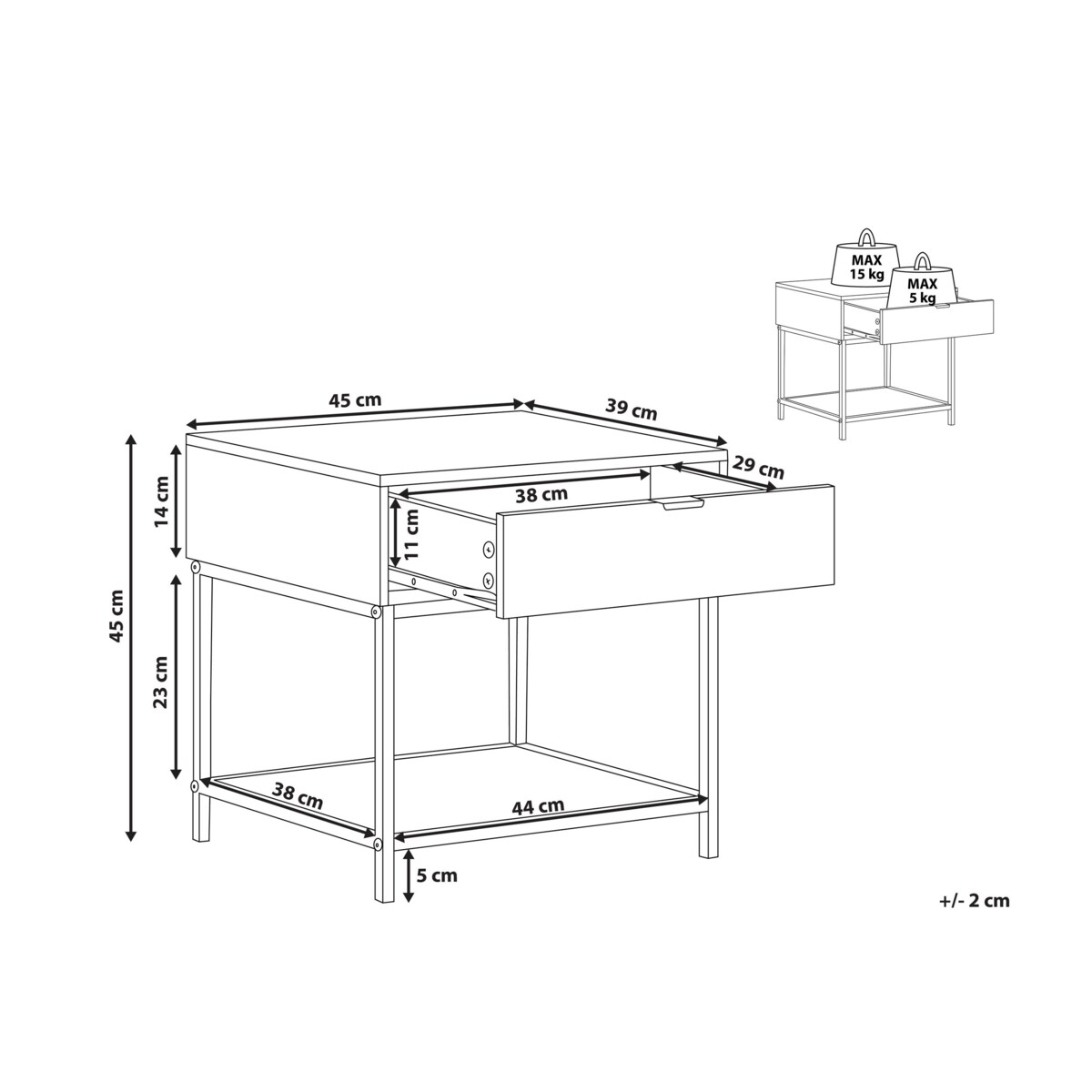 MAX
15 kg

MAX
5 kg

45 cm

39 cm

29 cm

38 cm

14 cm

11 cm

45 cm

23 cm

38 cm

44 cm

5 cm

+/- 2 cm