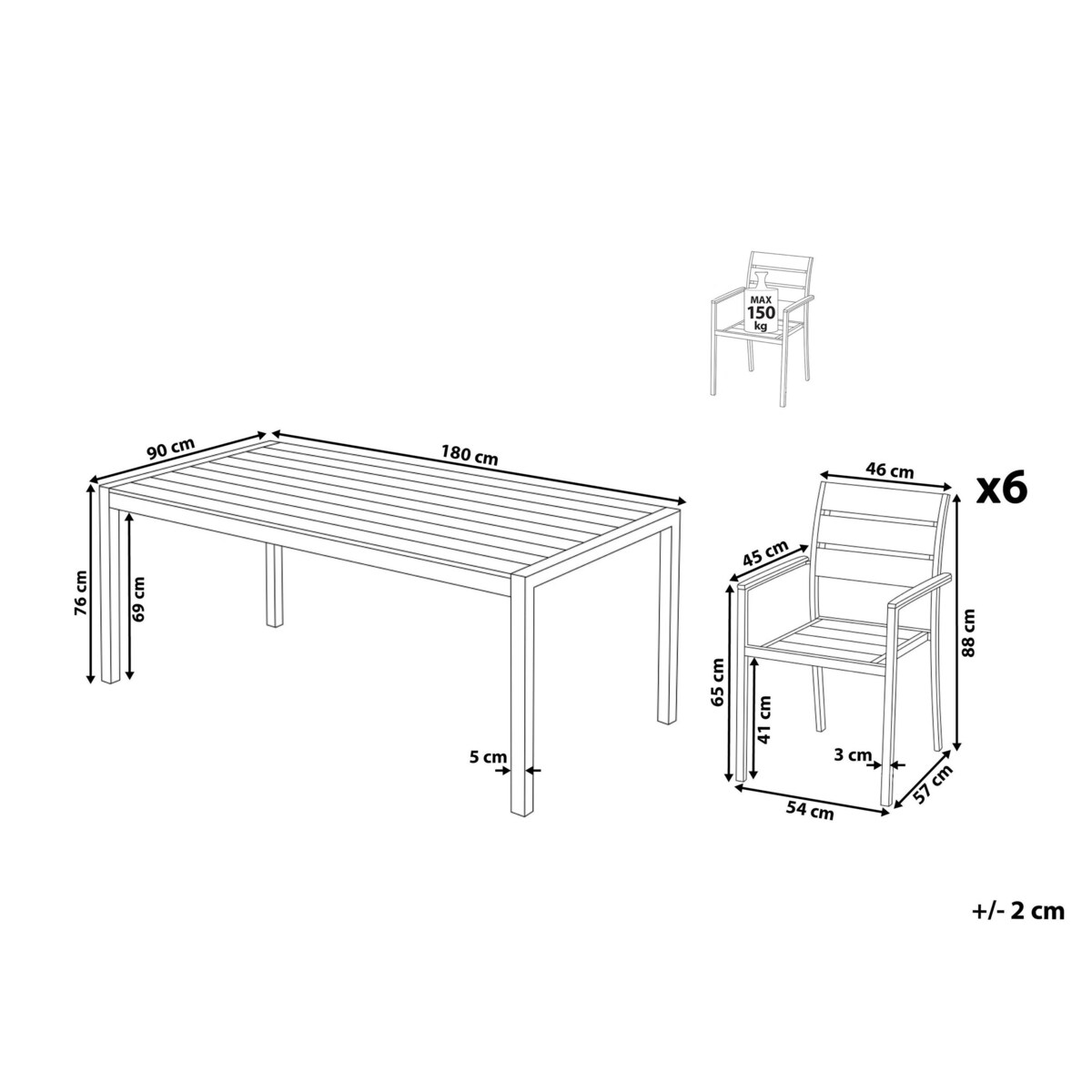 MAX
150
kg

90 cm
180 cm
76 cm
69 cm
5 cm

46 cm
x6
45 cm
88 cm
65 cm
41 cm
3 cm
54 cm
57 cm

+/- 2 cm