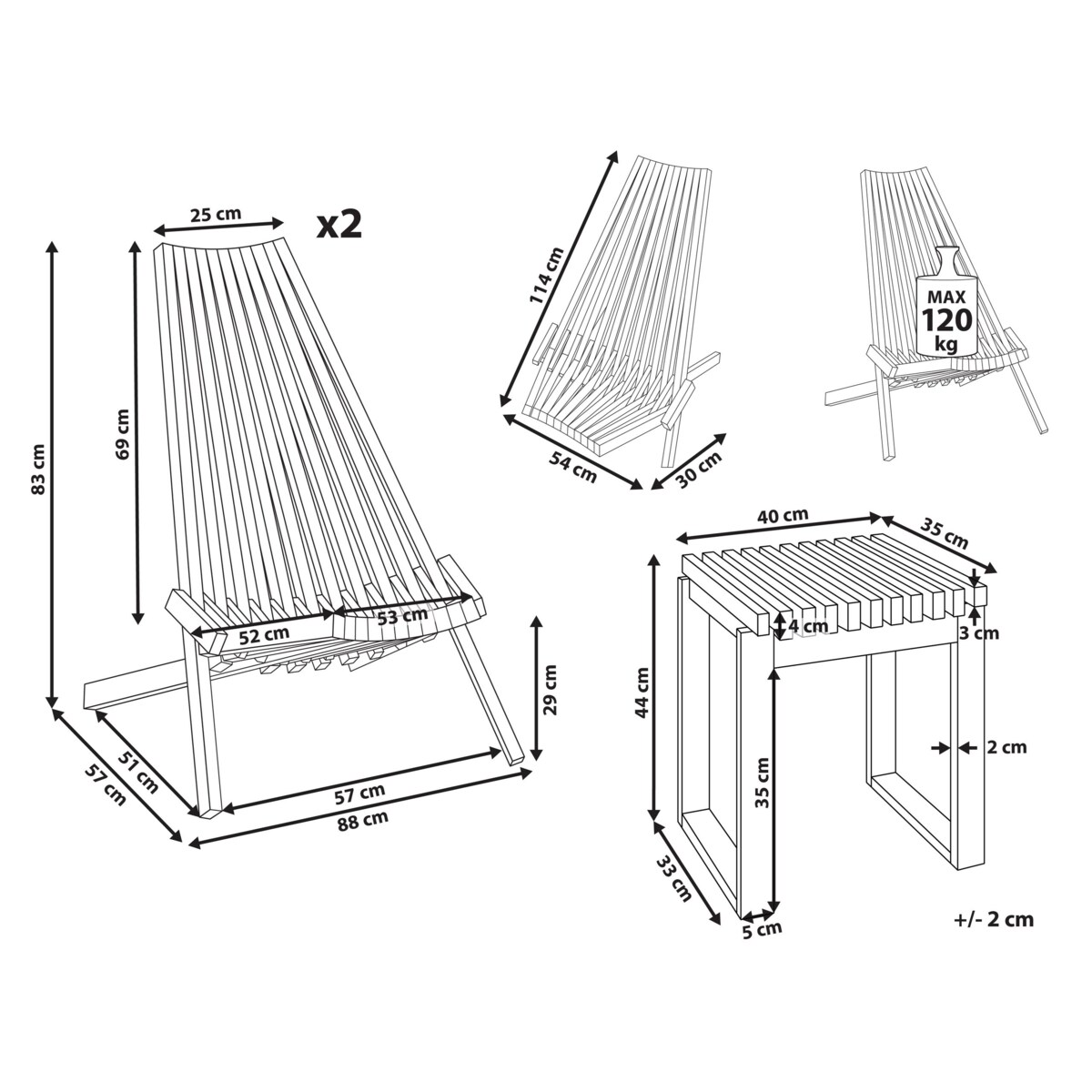 25 cm
x2
83 cm
69 cm
52 cm
53 cm
29 cm
51 cm
57 cm
57 cm
88 cm
114 cm
54 cm
30 cm
MAX
120
kg
40 cm
35 cm
4 cm
3 cm
44 cm
35 cm
2 cm
33 cm
5 cm
+/- 2 cm