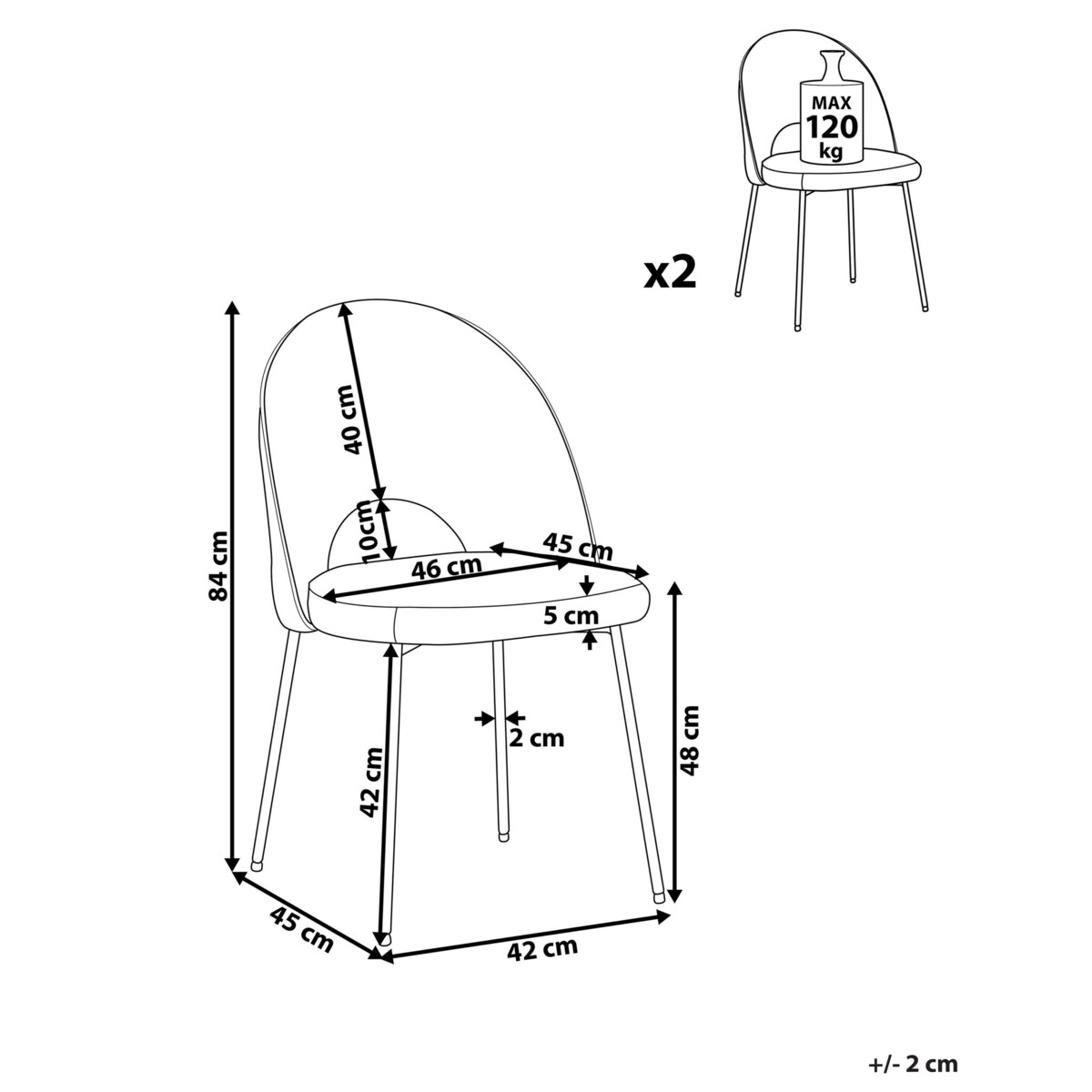 MAX
120
kg

x2

84 cm

40 cm

10cm

46 cm

45 cm

5 cm

2 cm

42 cm

48 cm

45 cm

42 cm

+/- 2 cm