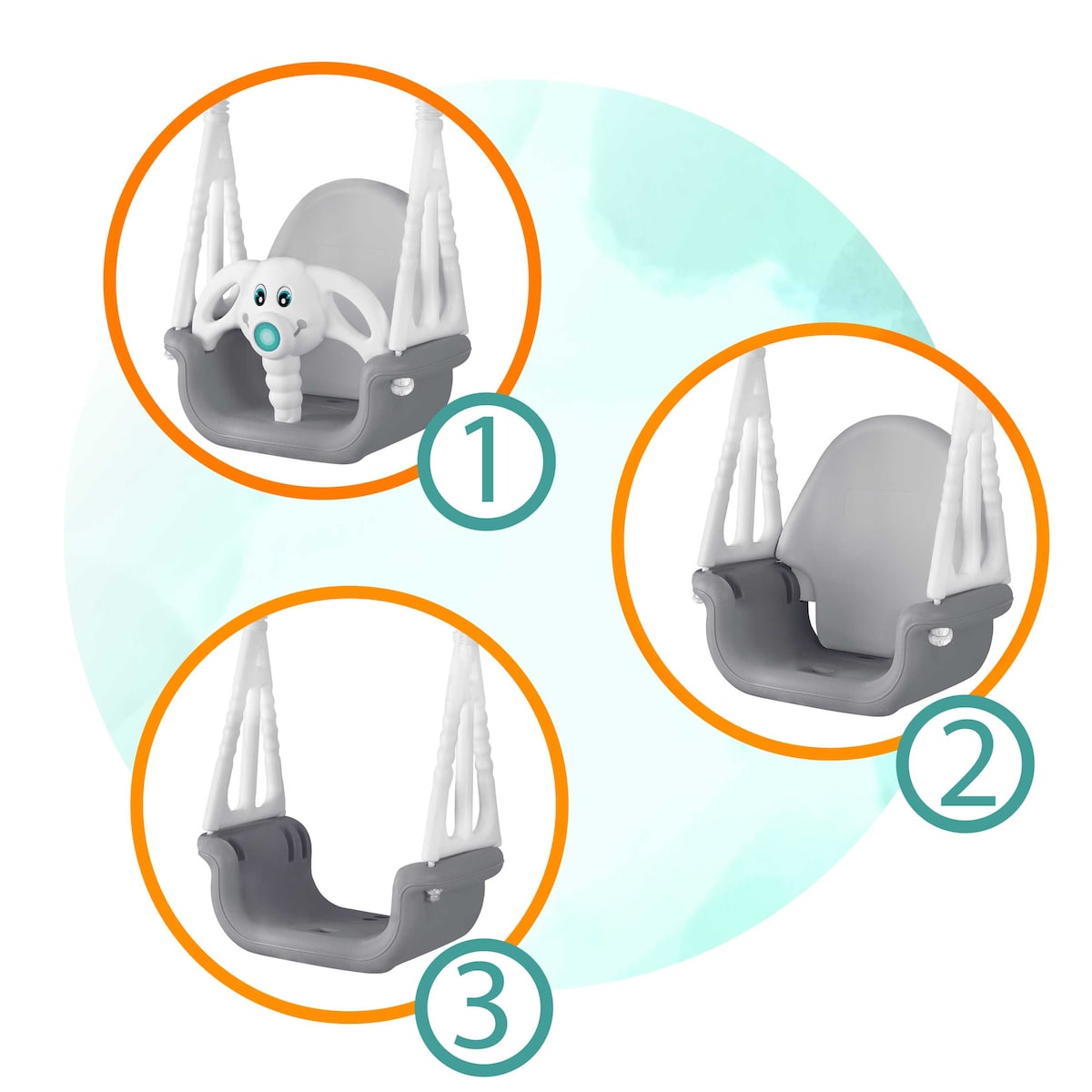 1

2

3