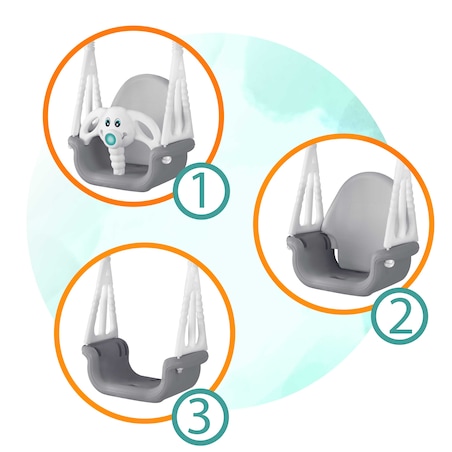 1

2

3