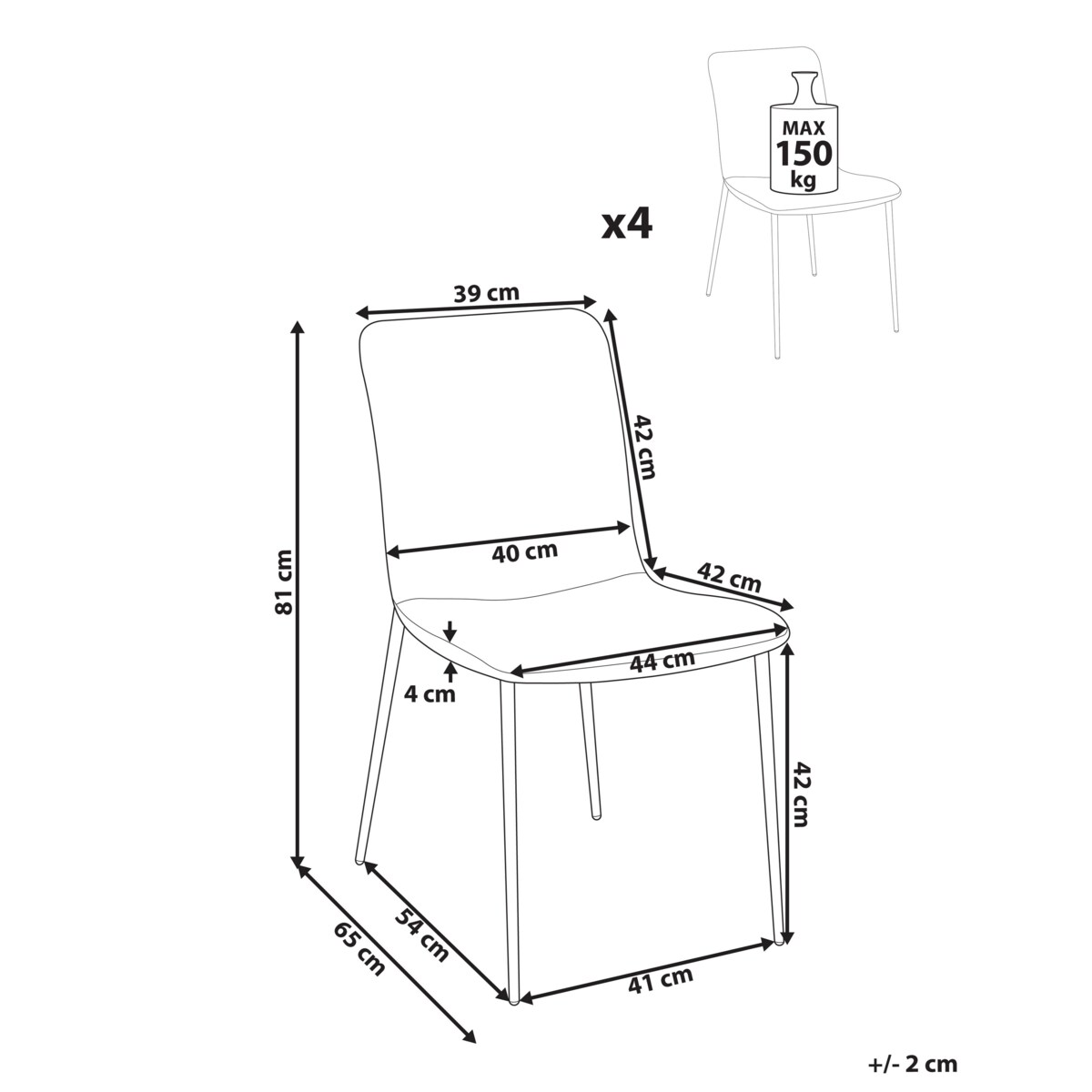 MAX
150
kg

x4

39 cm

42 cm

81 cm

40 cm

42 cm

44 cm

4 cm

42 cm

54 cm

65 cm

41 cm

+/- 2 cm