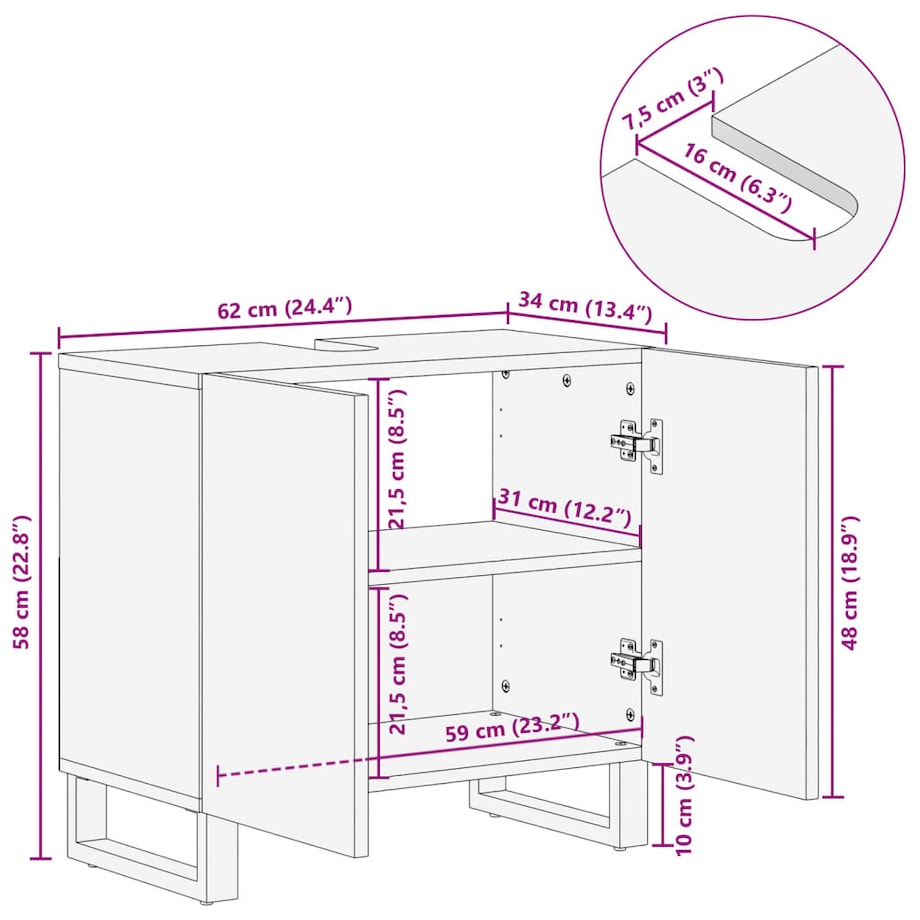 7,5 cm (3″)
16 cm (6.3″)
62 cm (24.4″)
34 cm (13.4″)
58 cm (22.8″)
21,5 cm (8.5″)
31 cm (12.2″)
48 cm (18.9″)
21,5 cm (8.5″)
59 cm (23.2″)
10 cm (3.9″)