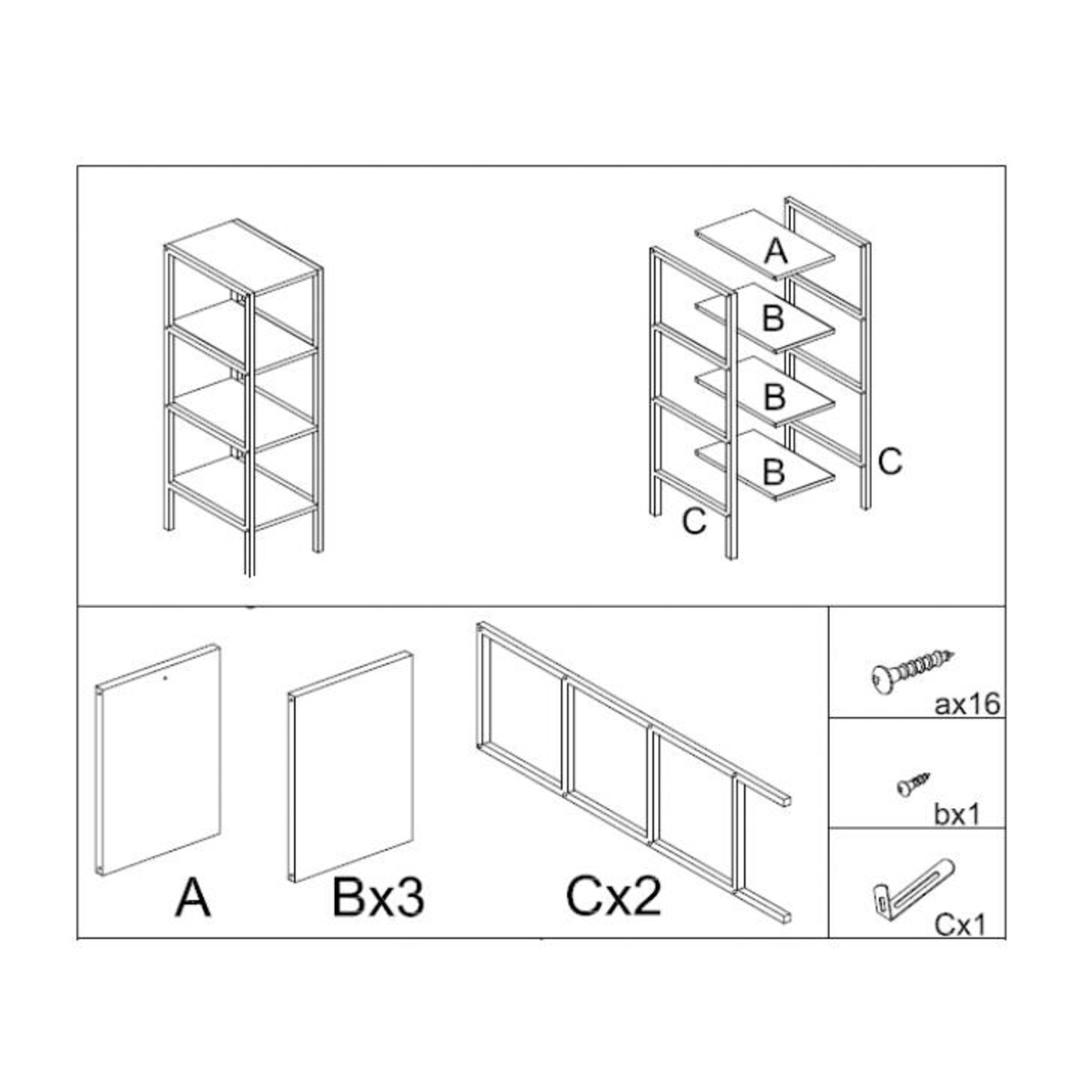 A
B
B
B
C
C

A
Bx3
Cx2
ax16
bx1
Cx1