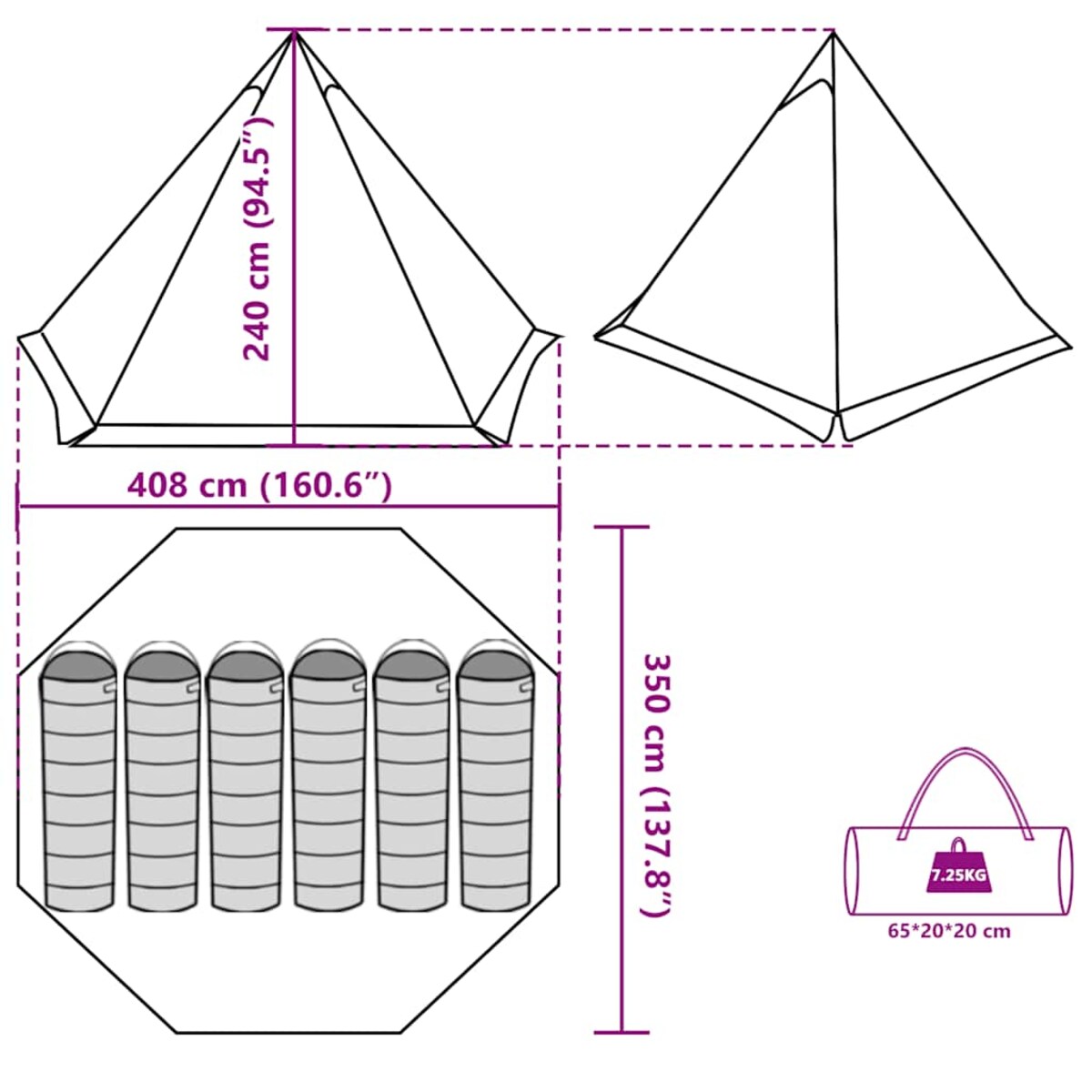 240 cm (94.5″)

408 cm (160.6″)

350 cm (137.8″)

7.25KG

65*20*20 cm