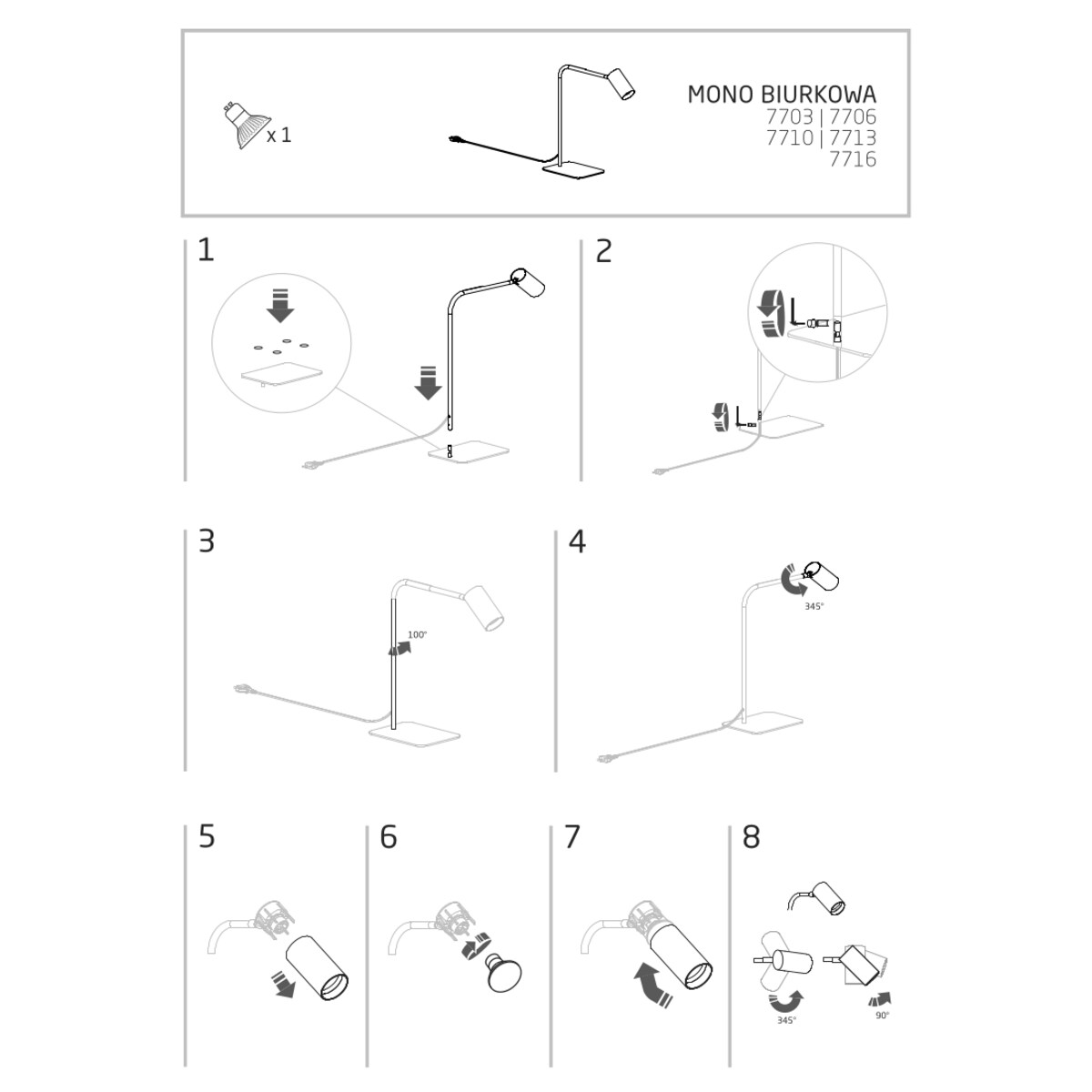 x 1

MONO BIURKOWA
7703 | 7706
7710 | 7713
7716

1

2

3

100°

4

345°

5

6

7

8

345°

90°