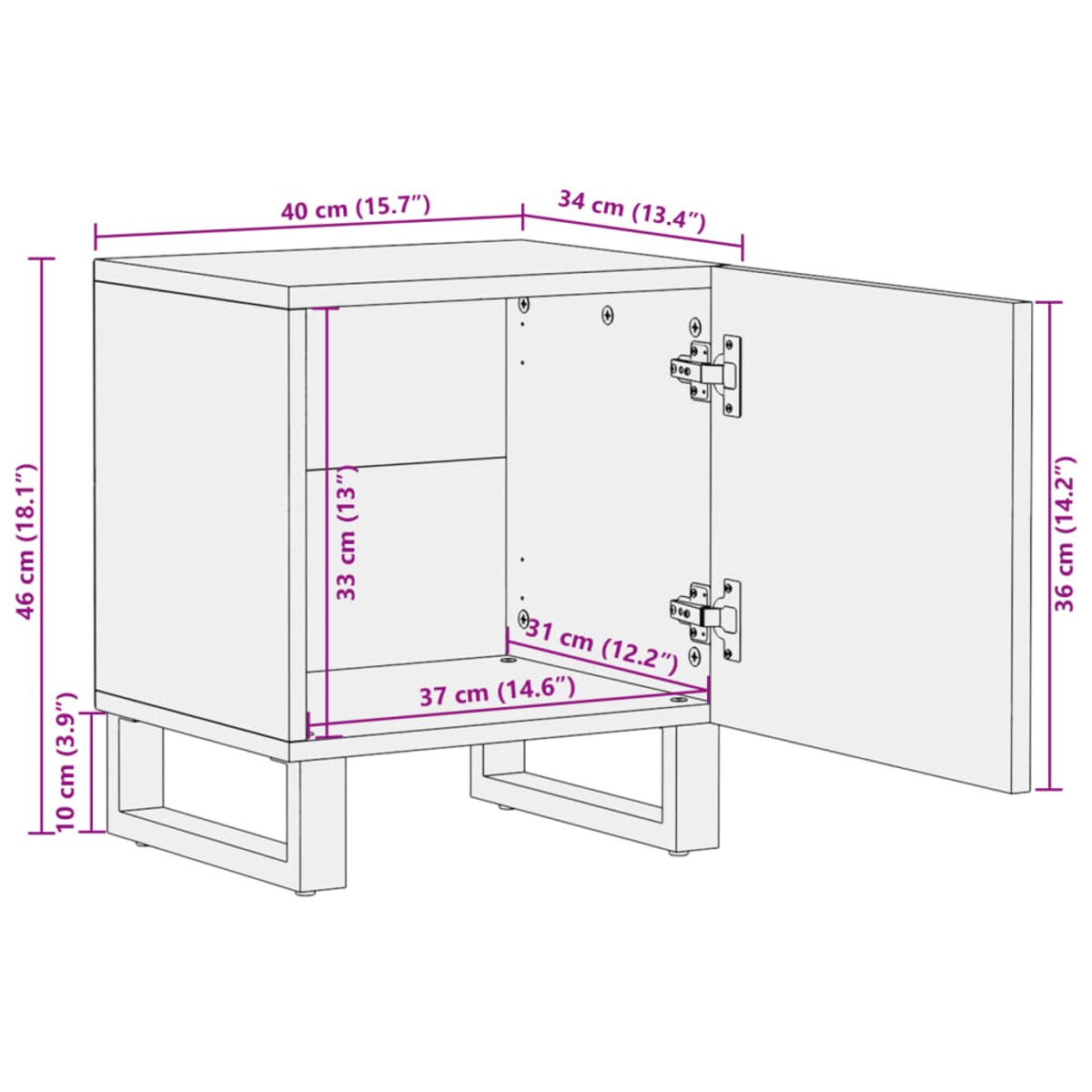 40 cm (15.7″)
34 cm (13.4″)
46 cm (18.1″)
33 cm (13″)
36 cm (14.2″)
31 cm (12.2″)
37 cm (14.6″)
10 cm (3.9″)