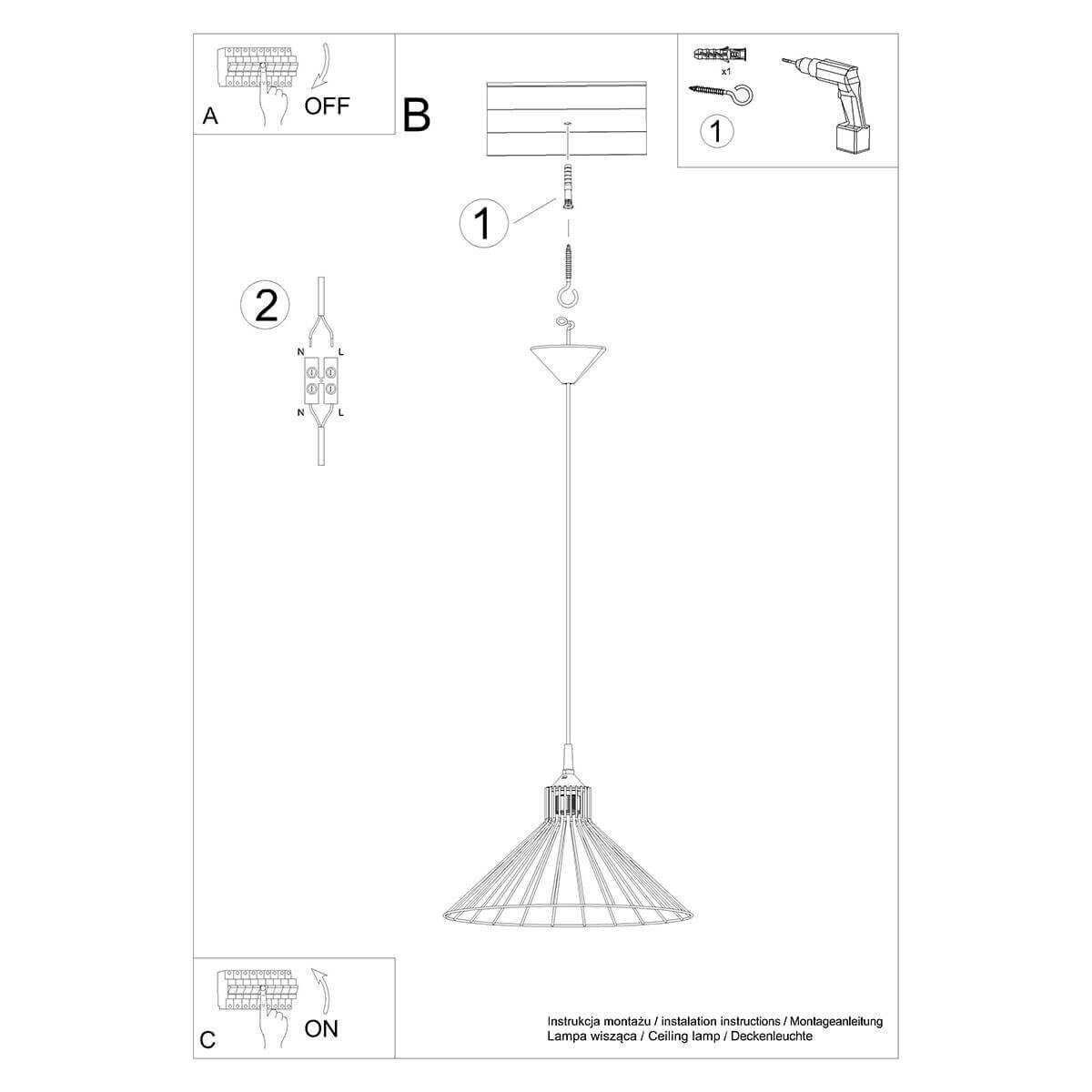 A
OFF

B

x1

1

1

2

N L

N L

C
ON

Instrukcja montażu / instalation instructions / Montageanleitung
Lampa wisząca / Ceiling lamp / Deckenleuchte