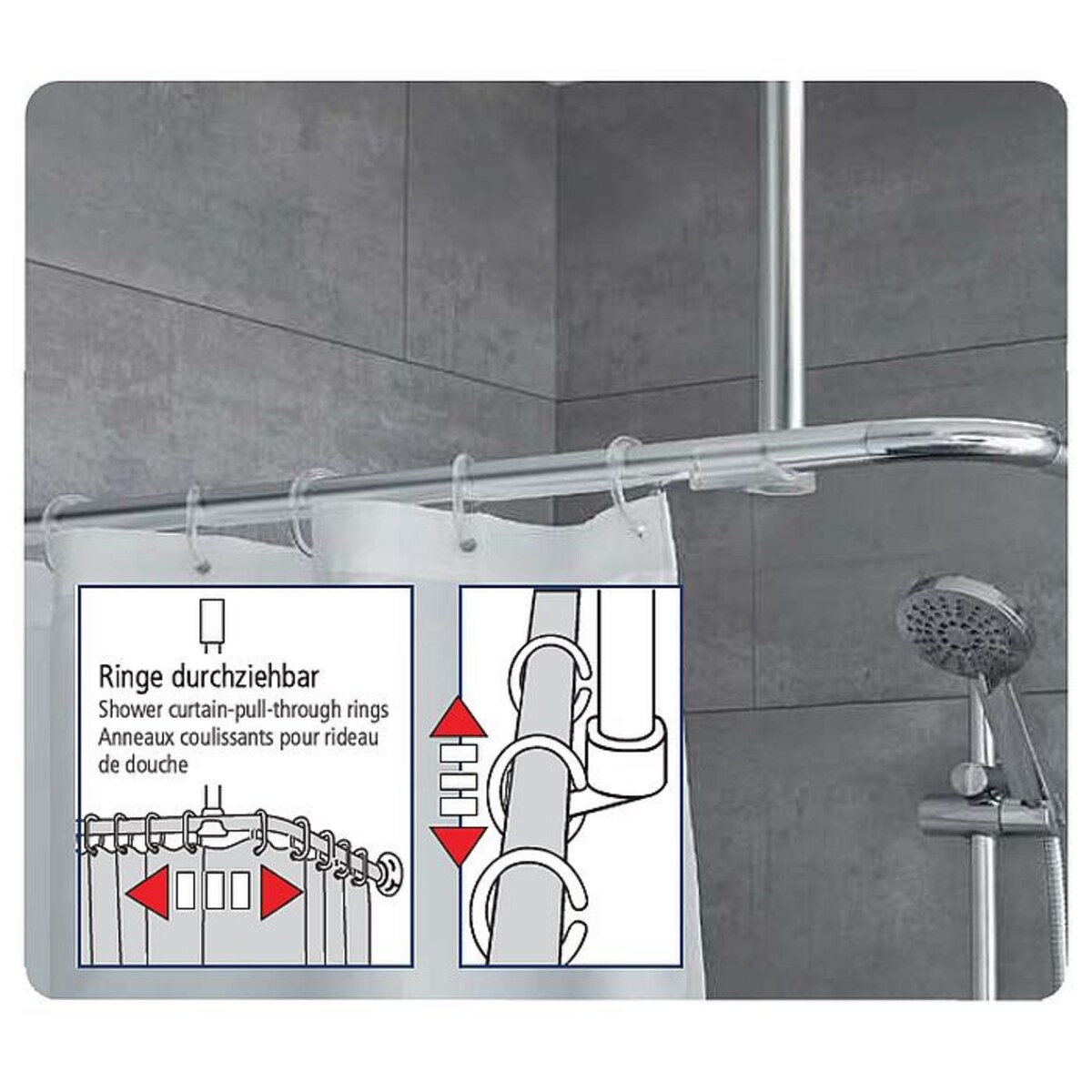 Ringe durchziehbar
Shower curtain-pull-through rings
Anneaux coulissants pour rideau de douche