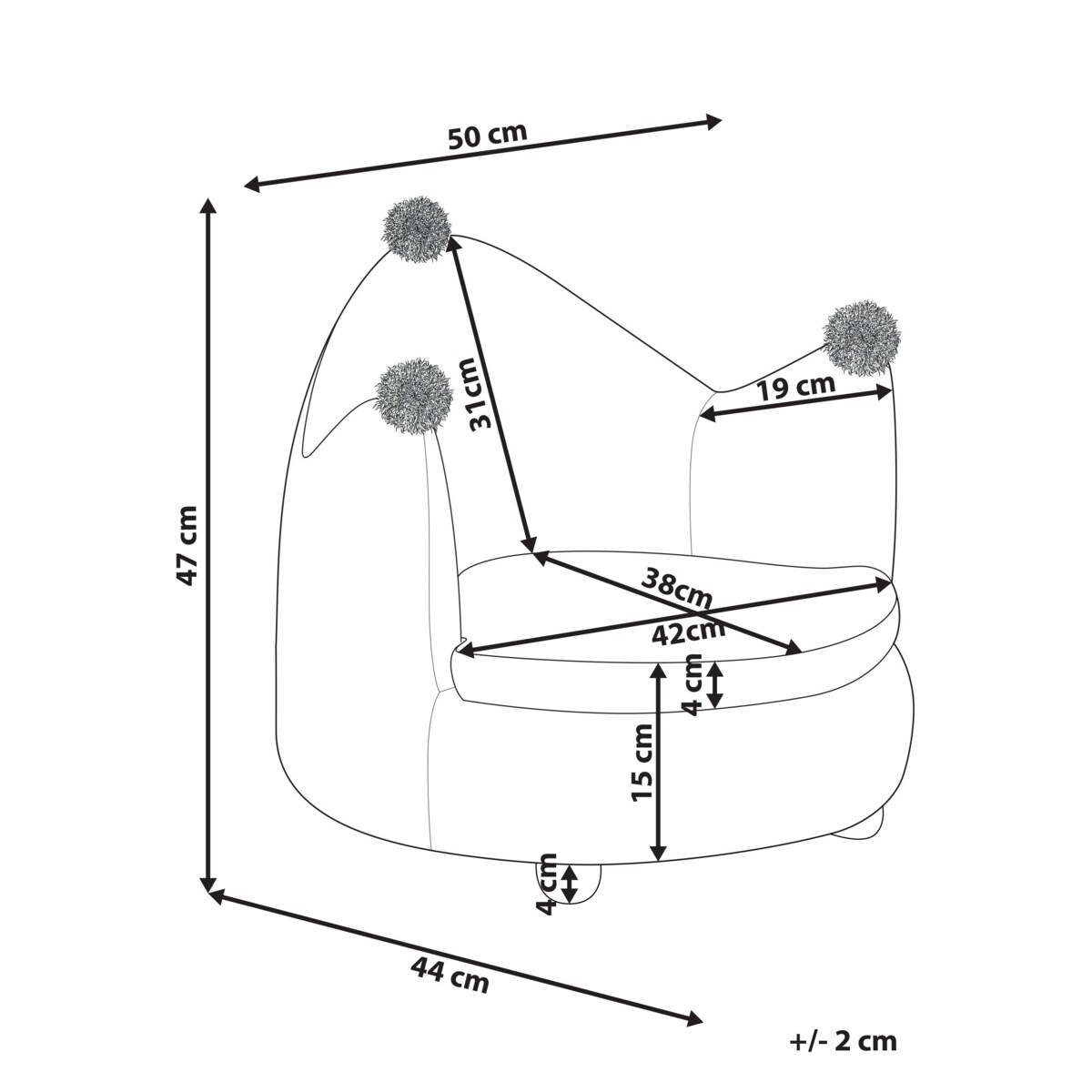 50 cm
47 cm
31cm
19 cm
38cm
42cm
4 cm
15 cm
4 cm
44 cm
+/- 2 cm