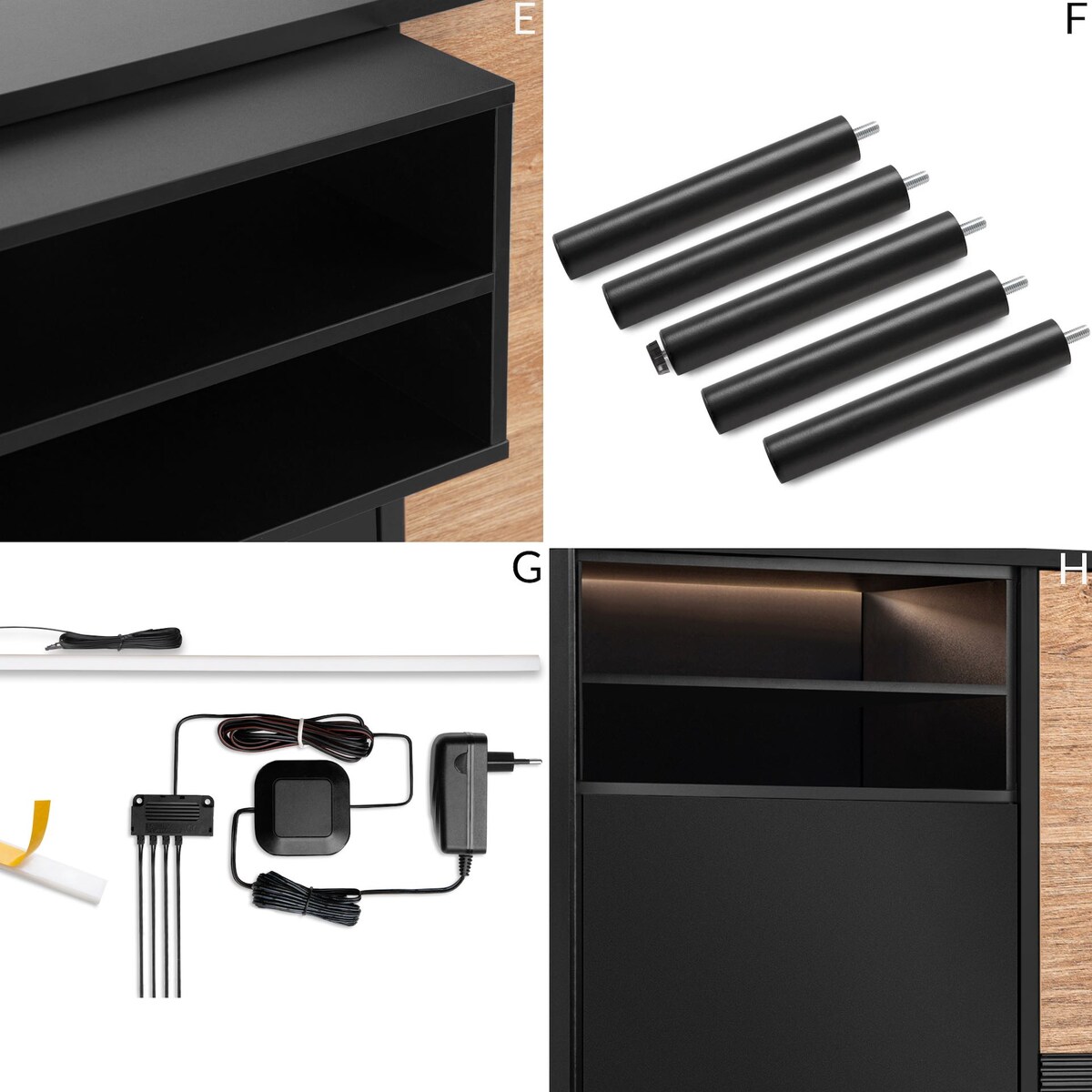 E
F
G
H