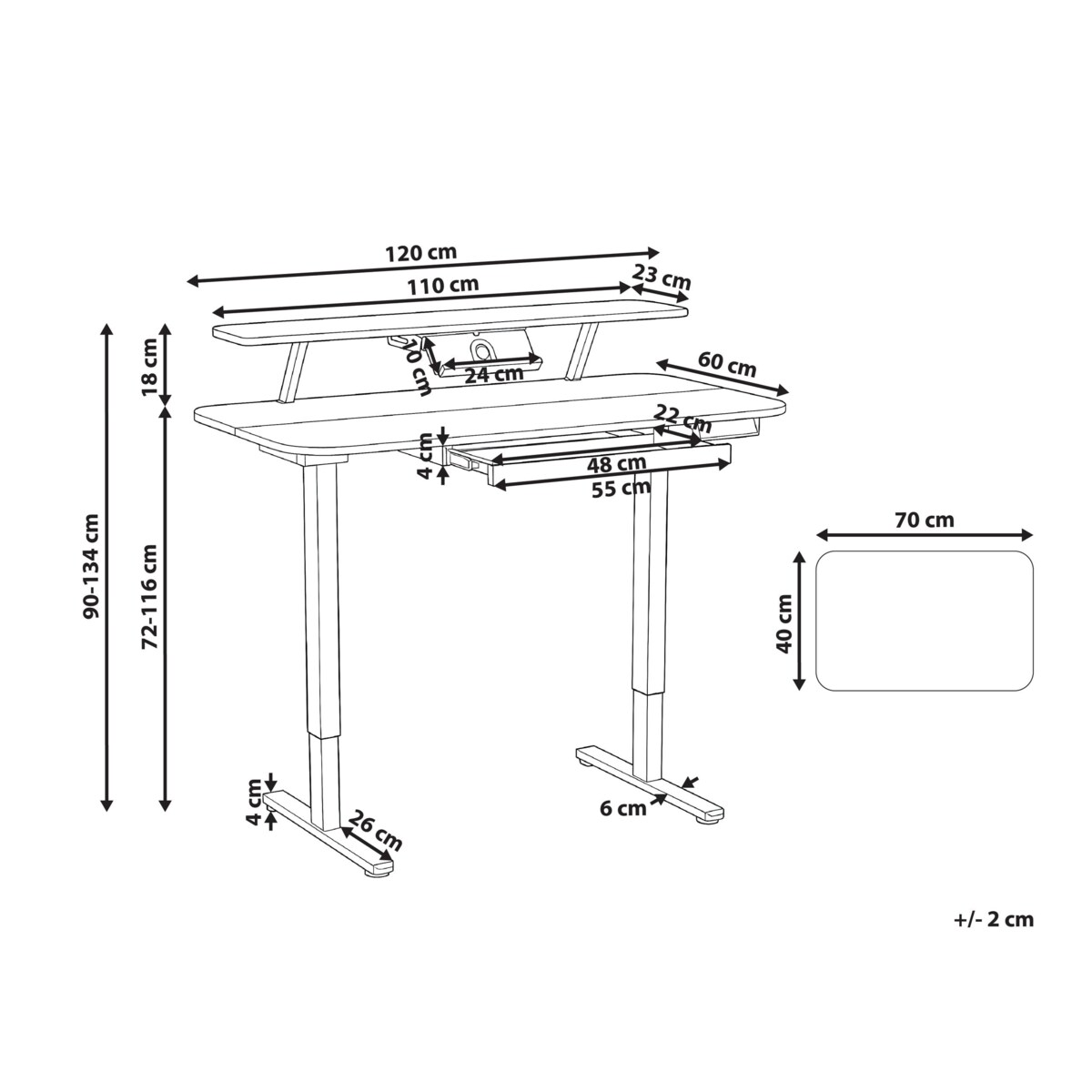 120 cm
110 cm
23 cm
18 cm
10 cm
24 cm
60 cm
22 cm
4 cm
48 cm
55 cm
90-134 cm
72-116 cm
70 cm
40 cm
4 cm
26 cm
6 cm
+/- 2 cm