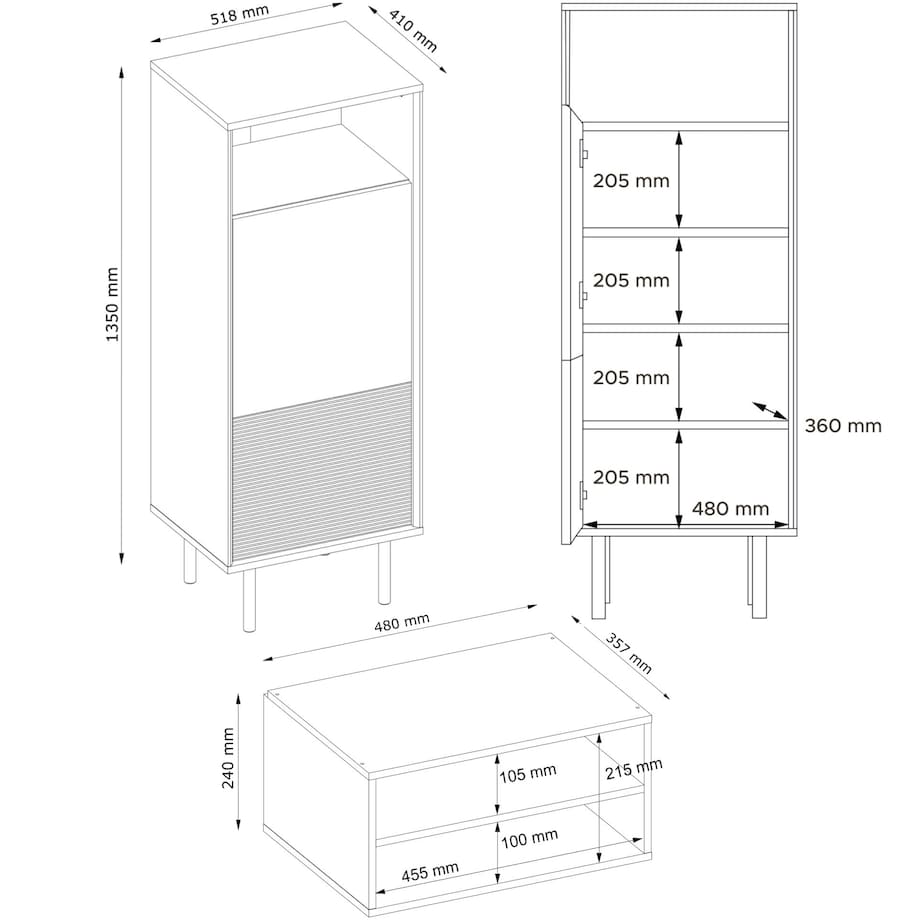 518 mm
410 mm
1350 mm
205 mm
205 mm
205 mm
360 mm
205 mm
480 mm
480 mm
357 mm
240 mm
105 mm
215 mm
100 mm
455 mm