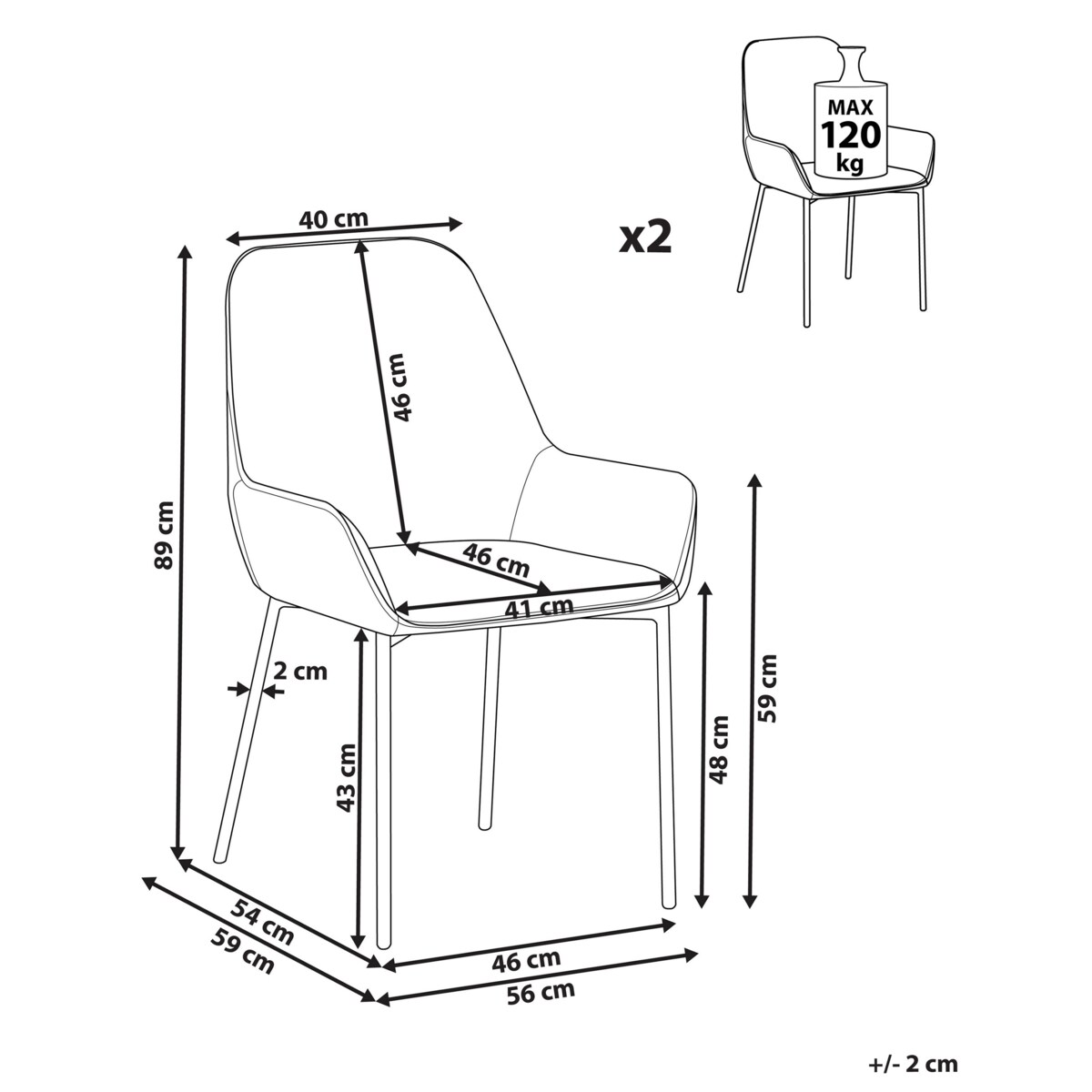 MAX
120
kg

x2

40 cm

46 cm

89 cm

46 cm

41 cm

2 cm

43 cm

48 cm

59 cm

54 cm

59 cm

46 cm

56 cm

+/- 2 cm