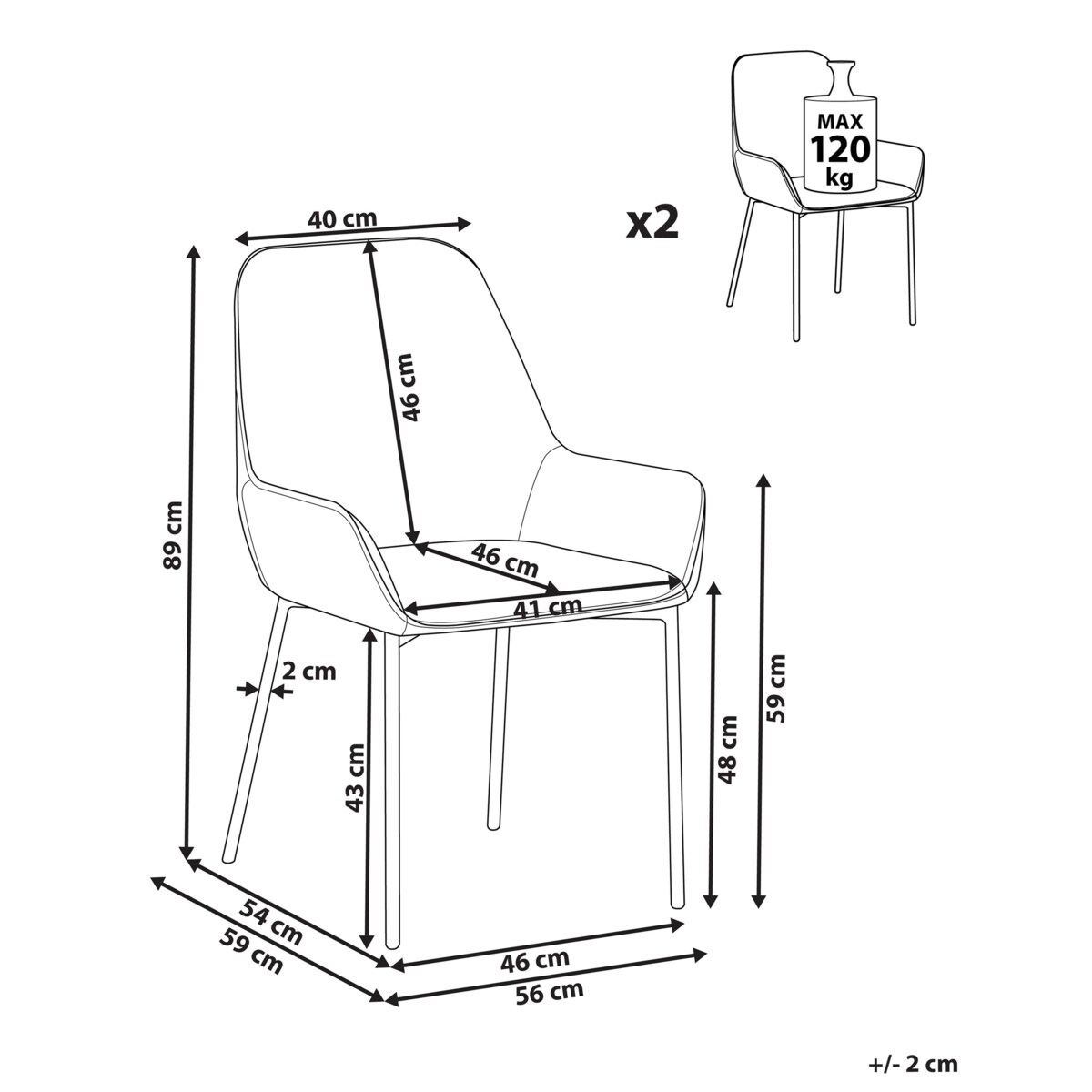 MAX
120
kg

x2

40 cm

46 cm

89 cm

46 cm

41 cm

2 cm

43 cm

48 cm

59 cm

54 cm

59 cm

46 cm

56 cm

+/- 2 cm