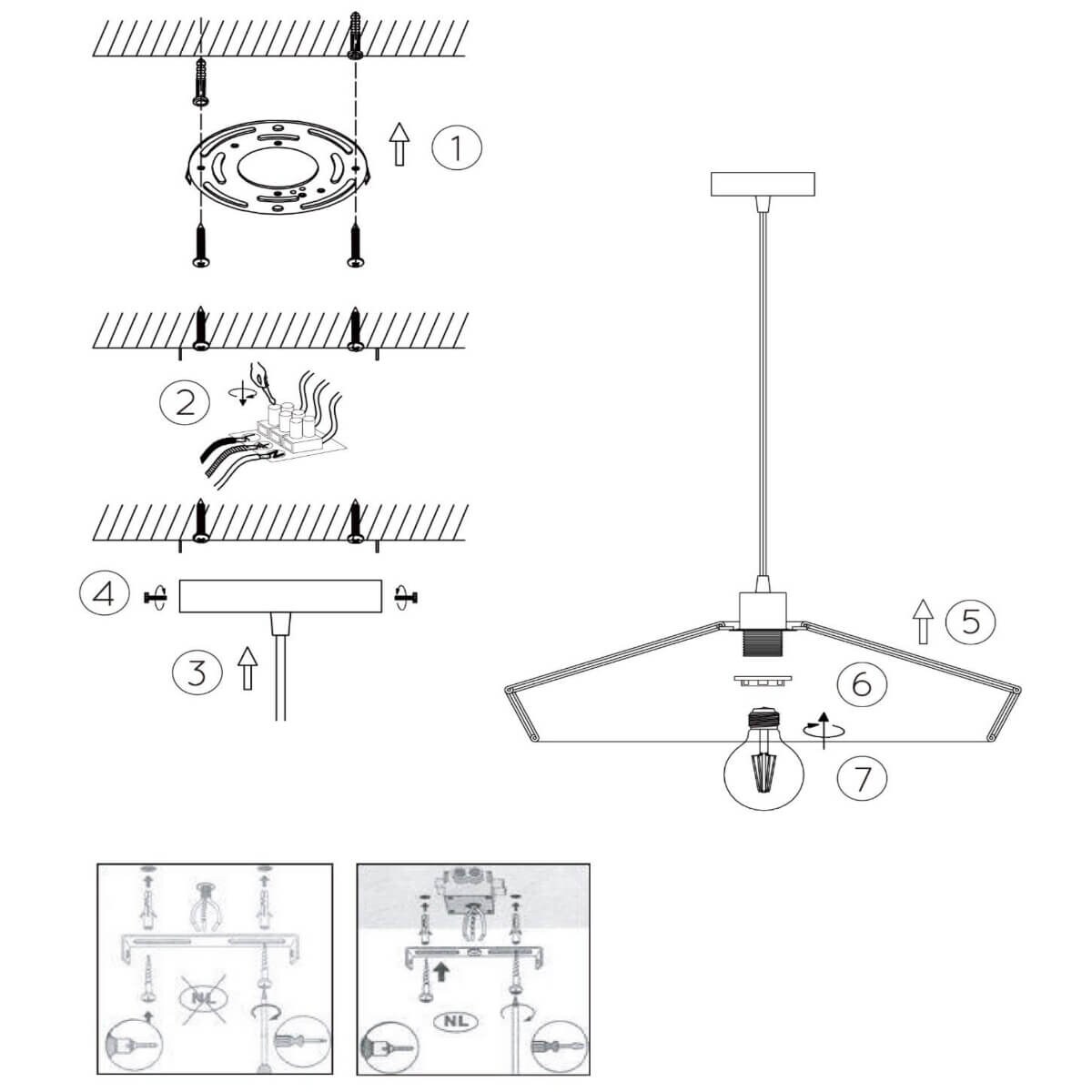 1

2

4

3

5

6

7

NL

NL