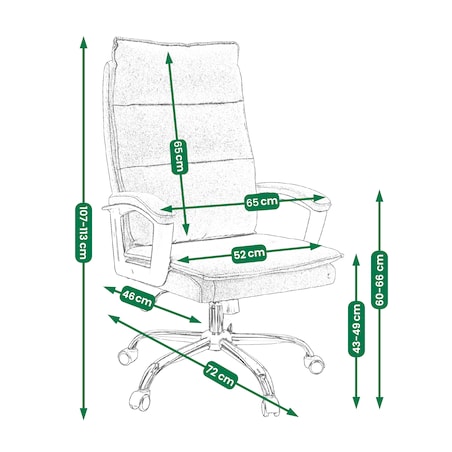 107-113 cm
65 cm
65 cm
52 cm
46 cm
72 cm
43-49 cm
60-66 cm