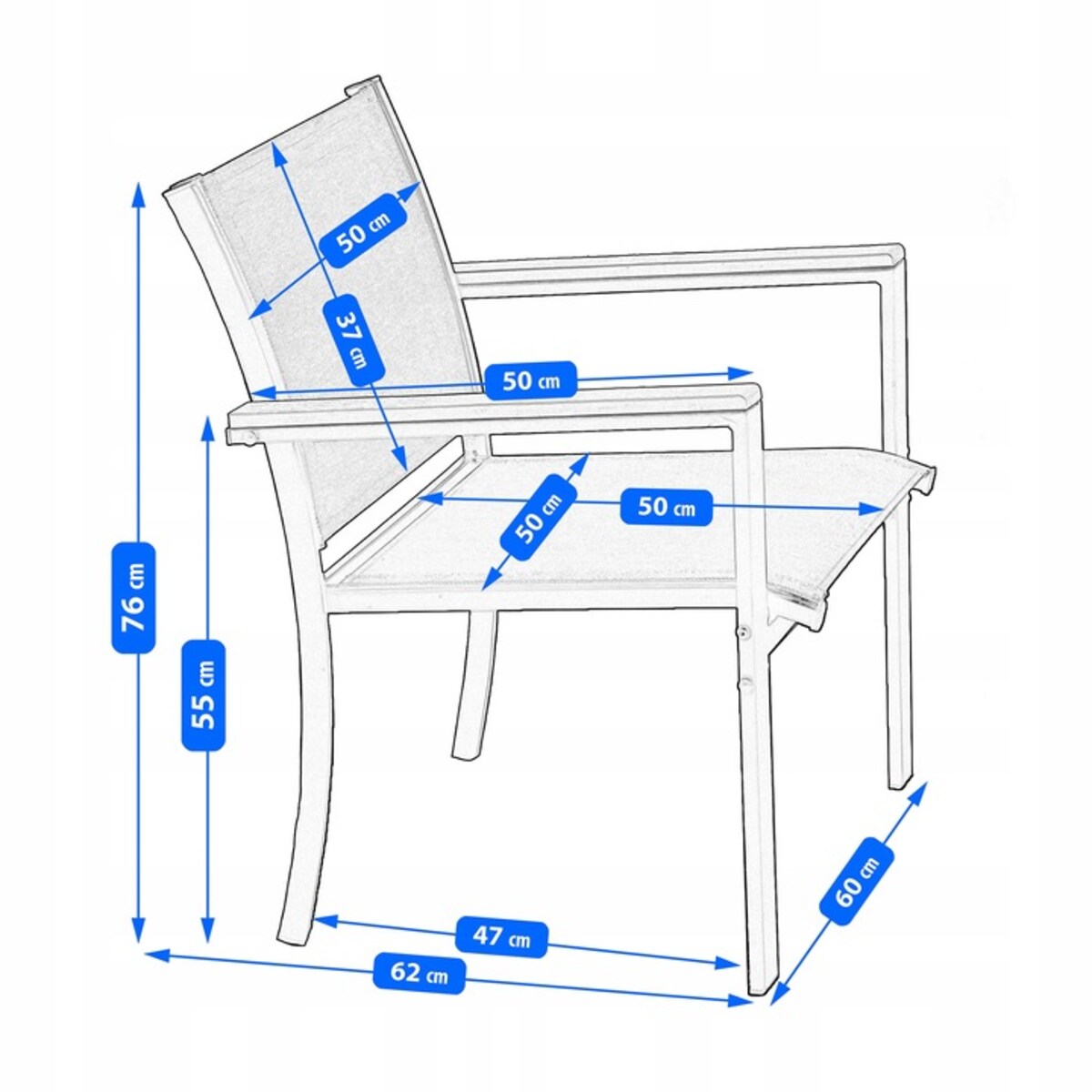 50 cm
37 cm
50 cm
50 cm
50 cm
76 cm
55 cm
60 cm
47 cm
62 cm