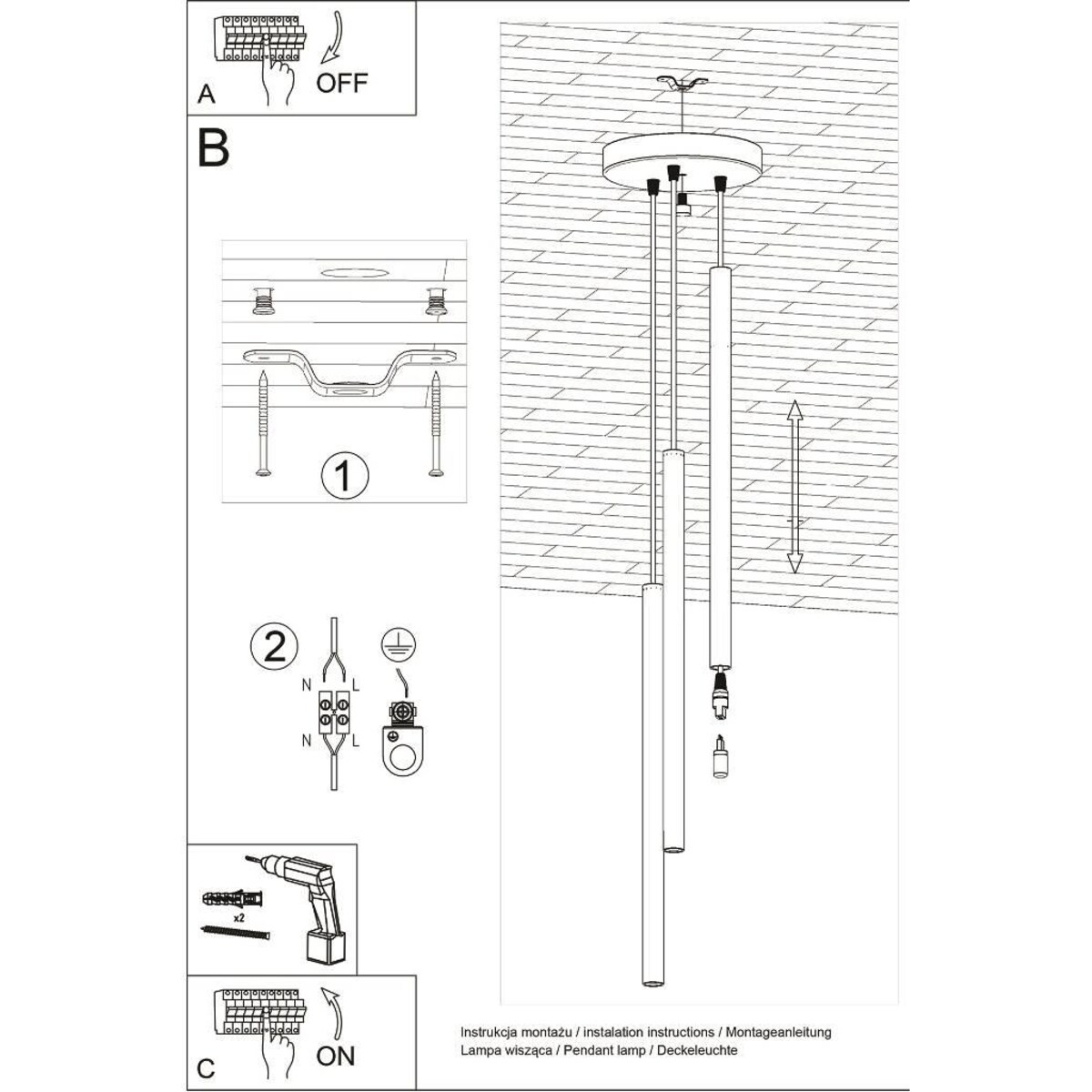 A
OFF

B

1

2
N L
N L

x2

C
ON

Instrukcja montażu / instalation instructions / Montageanleitung
Lampa wisząca / Pendant lamp / Deckeleuchte