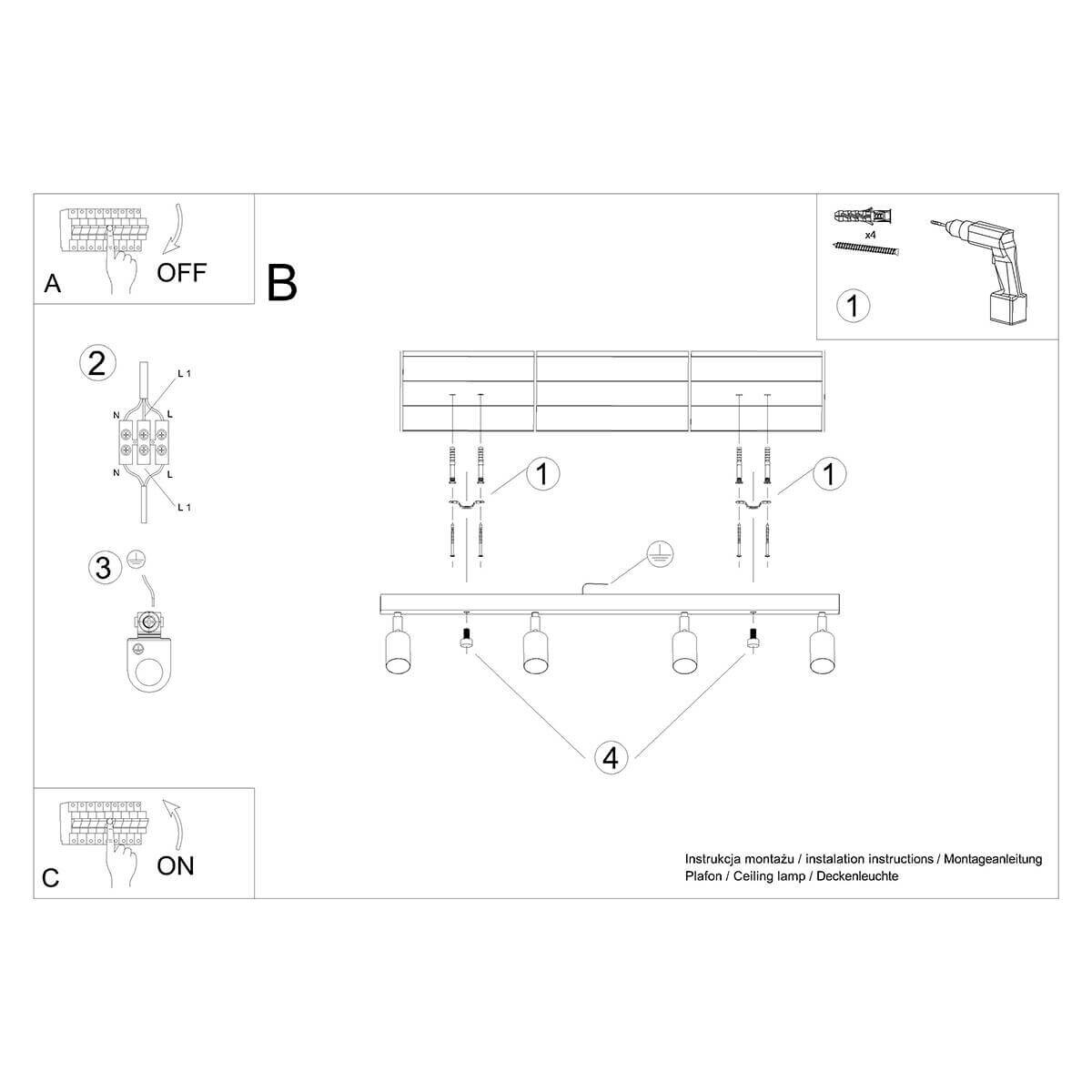 A
OFF

B

x4

1

2
L 1
N
L
N
L
L 1

3

1

1

4

C
ON

Instrukcja montażu / instalation instructions / Montageanleitung
Plafon / Ceiling lamp / Deckenleuchte