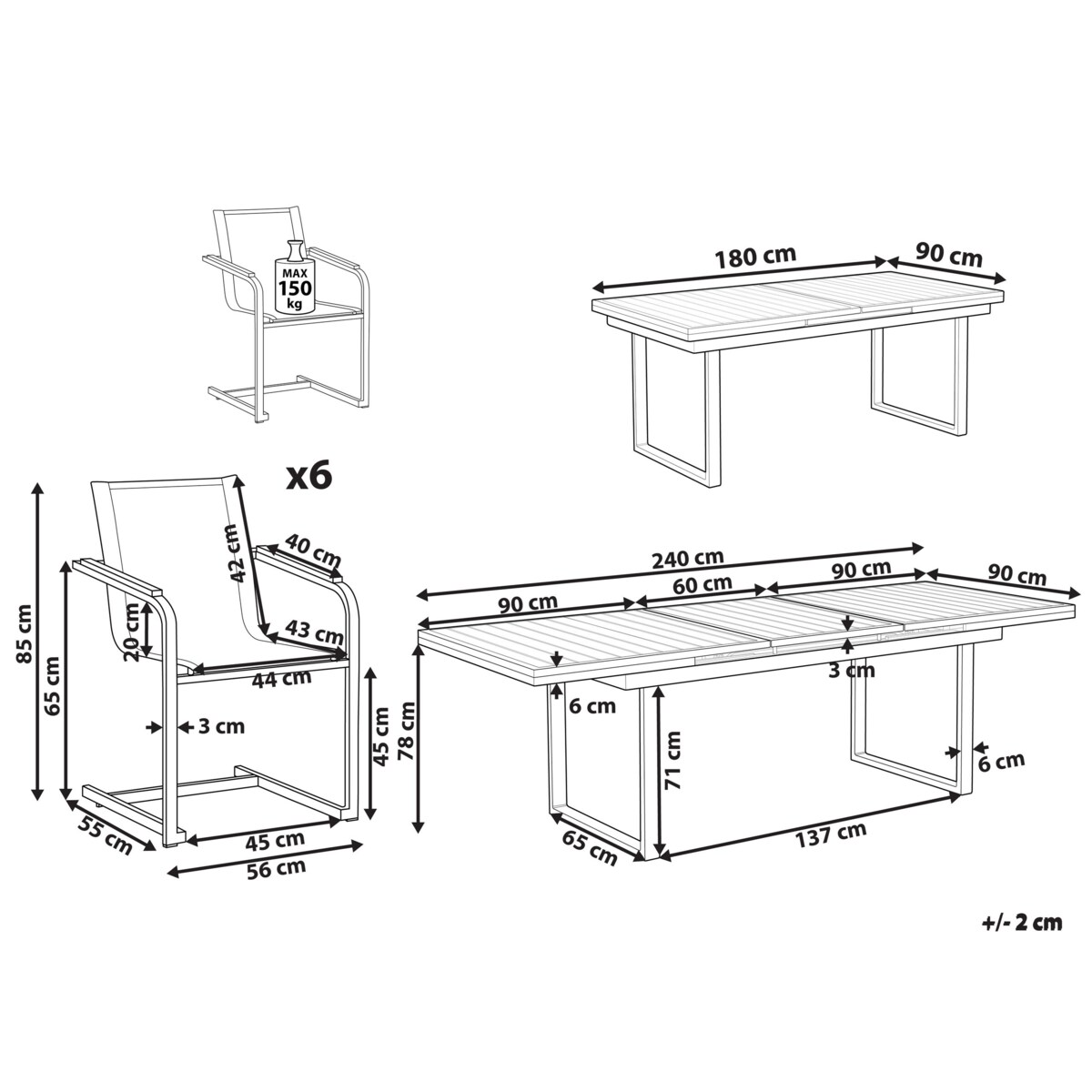 MAX
150
kg

180 cm
90 cm

x6

85 cm
65 cm
42 cm
40 cm
20 cm
43 cm
44 cm
3 cm
45 cm
55 cm
45 cm
56 cm

240 cm
90 cm
60 cm
90 cm
90 cm
3 cm
6 cm
78 cm
71 cm
6 cm
65 cm
137 cm

+/- 2 cm