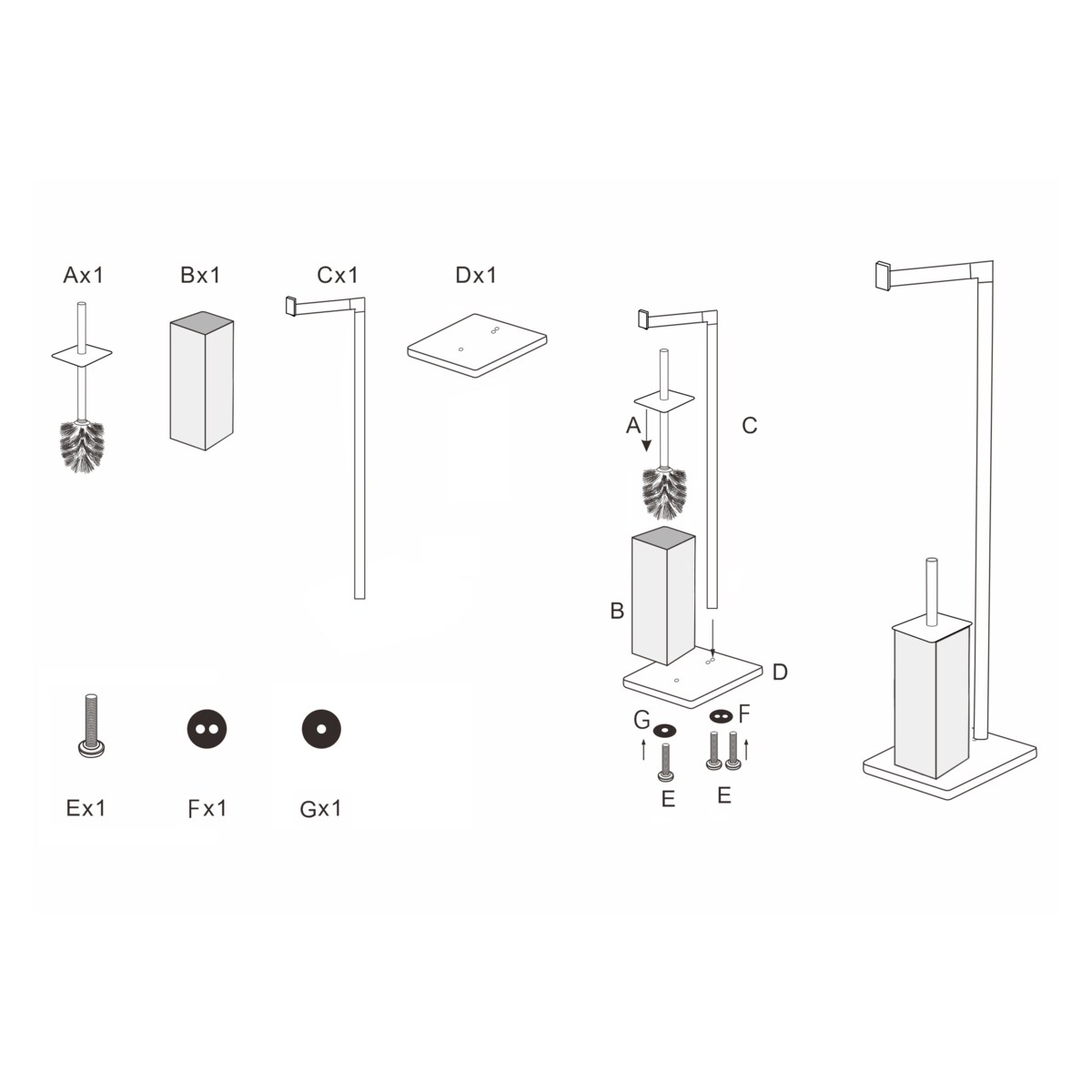 Ax1 Bx1 Cx1 Dx1

Ex1 Fx1 Gx1

A C

B D

G F

E E