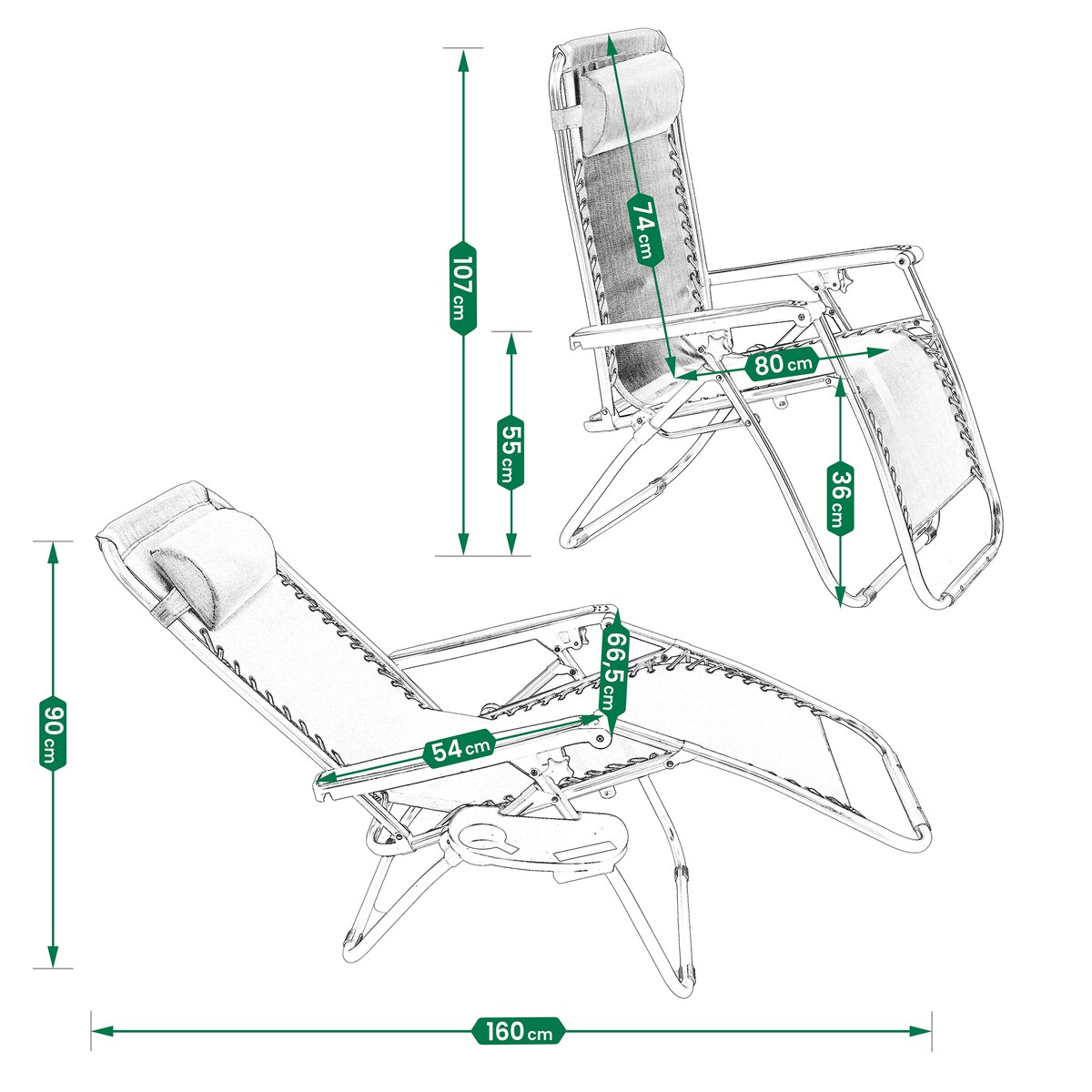 107 cm

74 cm

80 cm

55 cm

36 cm

90 cm

66,5 cm

54 cm

160 cm