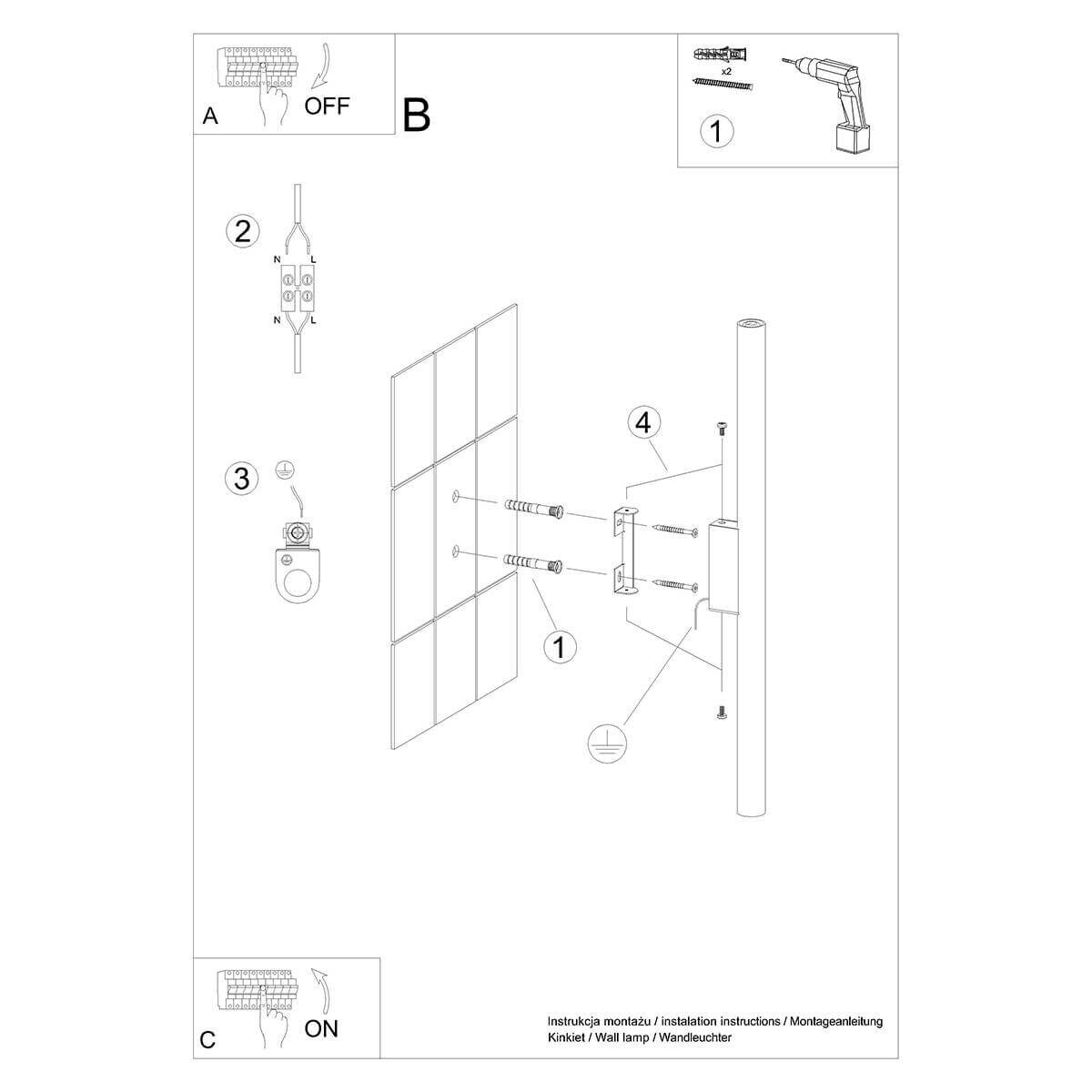 A OFF

B

x2

1

2

N L

N L

3

4

1

C ON

Instrukcja montażu / instalation instructions / Montageanleitung
Kinkiet / Wall lamp / Wandleuchter