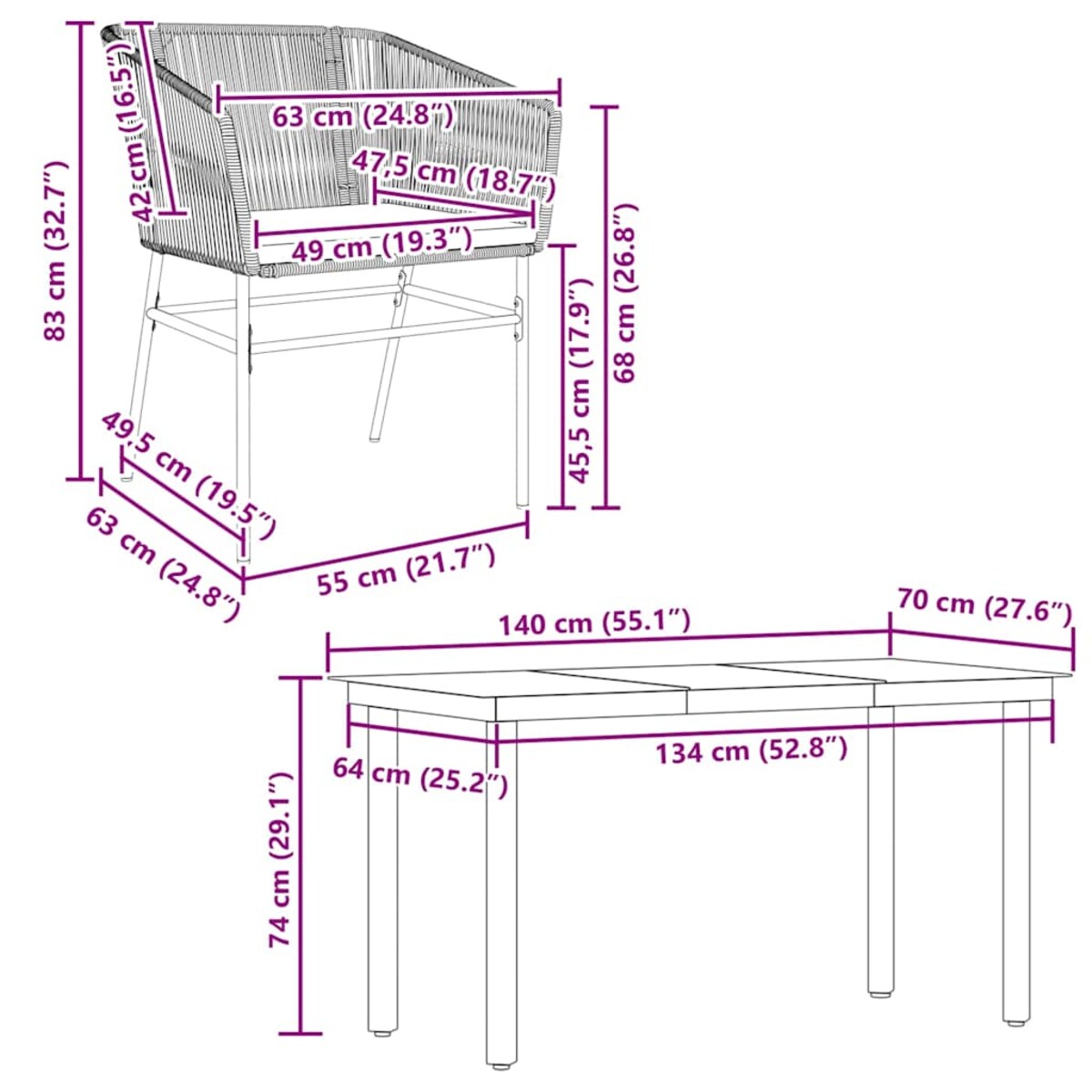 83 cm (32.7″)
42 cm (16.5″)
63 cm (24.8″)
47,5 cm (18.7″)
49 cm (19.3″)
68 cm (26.8″)
45,5 cm (17.9″)
49,5 cm (19.5″)
63 cm (24.8″)
55 cm (21.7″)
140 cm (55.1″)
70 cm (27.6″)
64 cm (25.2″)
134 cm (52.8″)
74 cm (29.1″)