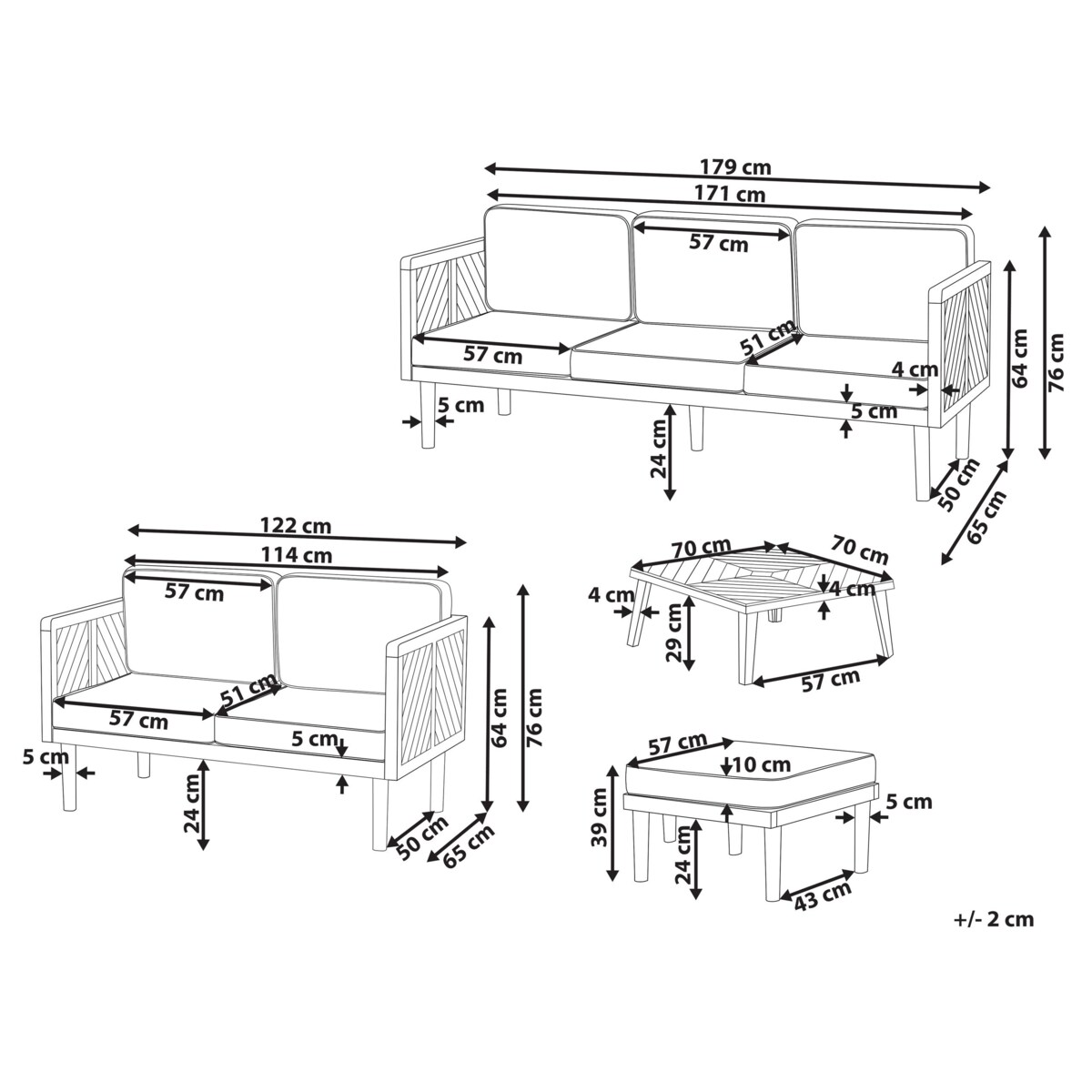 179 cm
171 cm
57 cm
57 cm
51 cm
4 cm
5 cm
5 cm
24 cm
64 cm
76 cm
50 cm
65 cm

122 cm
114 cm
57 cm
57 cm
51 cm
5 cm
5 cm
24 cm
64 cm
76 cm
50 cm
65 cm

70 cm
70 cm
4 cm
4 cm
29 cm
57 cm

57 cm
10 cm
5 cm
39 cm
24 cm
43 cm

+/- 2 cm