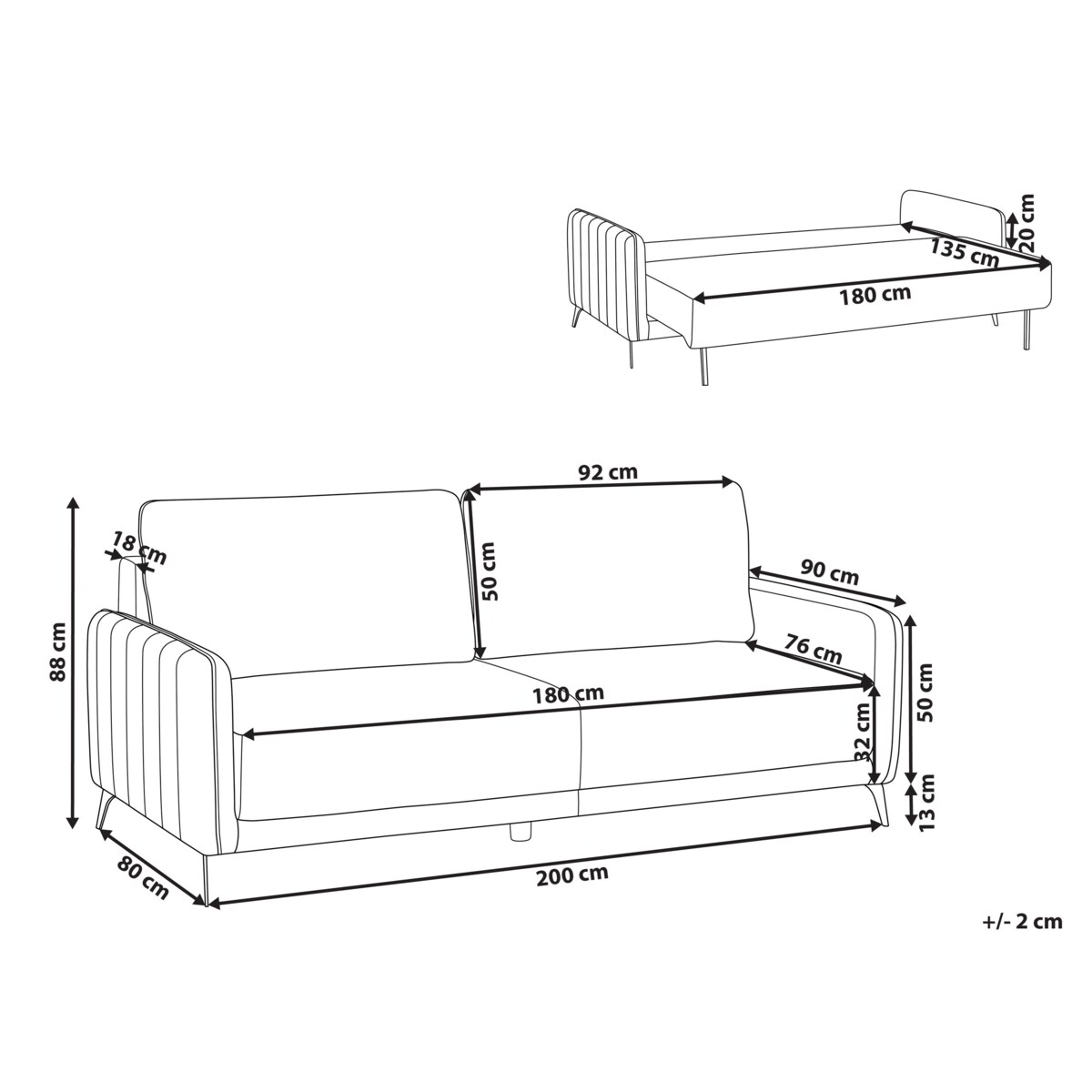 20 cm
135 cm
180 cm

92 cm
18 cm
50 cm
90 cm
88 cm
76 cm
180 cm
50 cm
32 cm
13 cm
80 cm
200 cm

+/- 2 cm