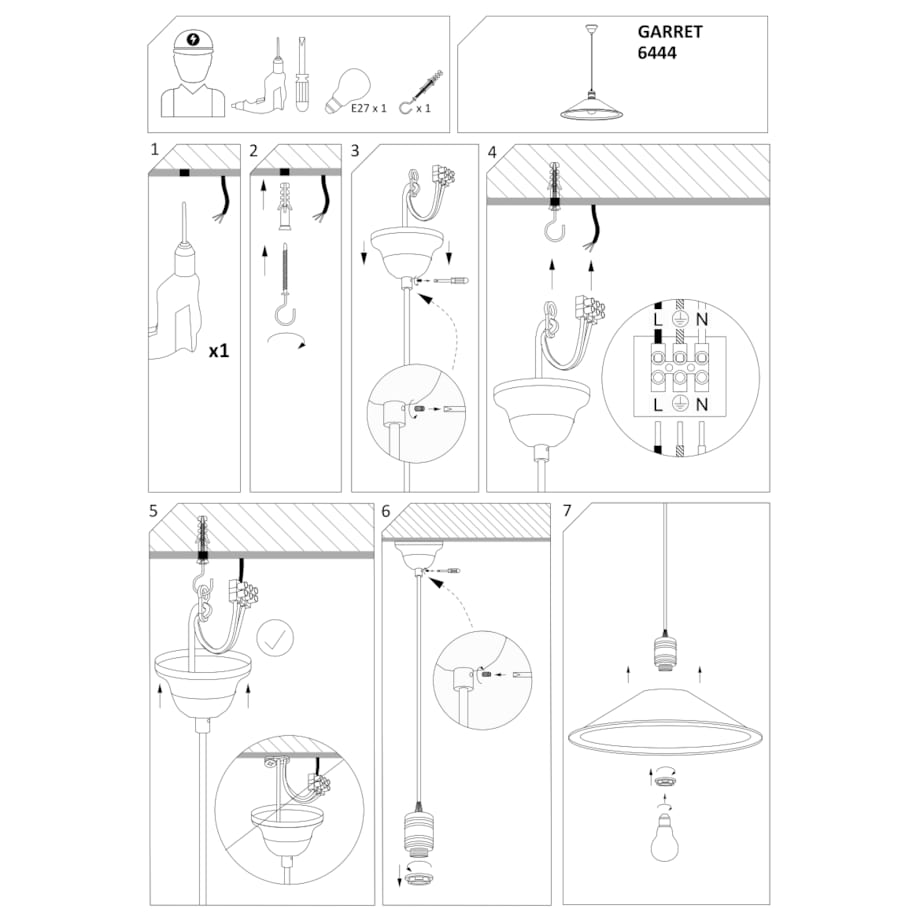 E27 x 1
x 1

GARRET
6444

1
x1

2

3

4
L N
L N

5

6

7