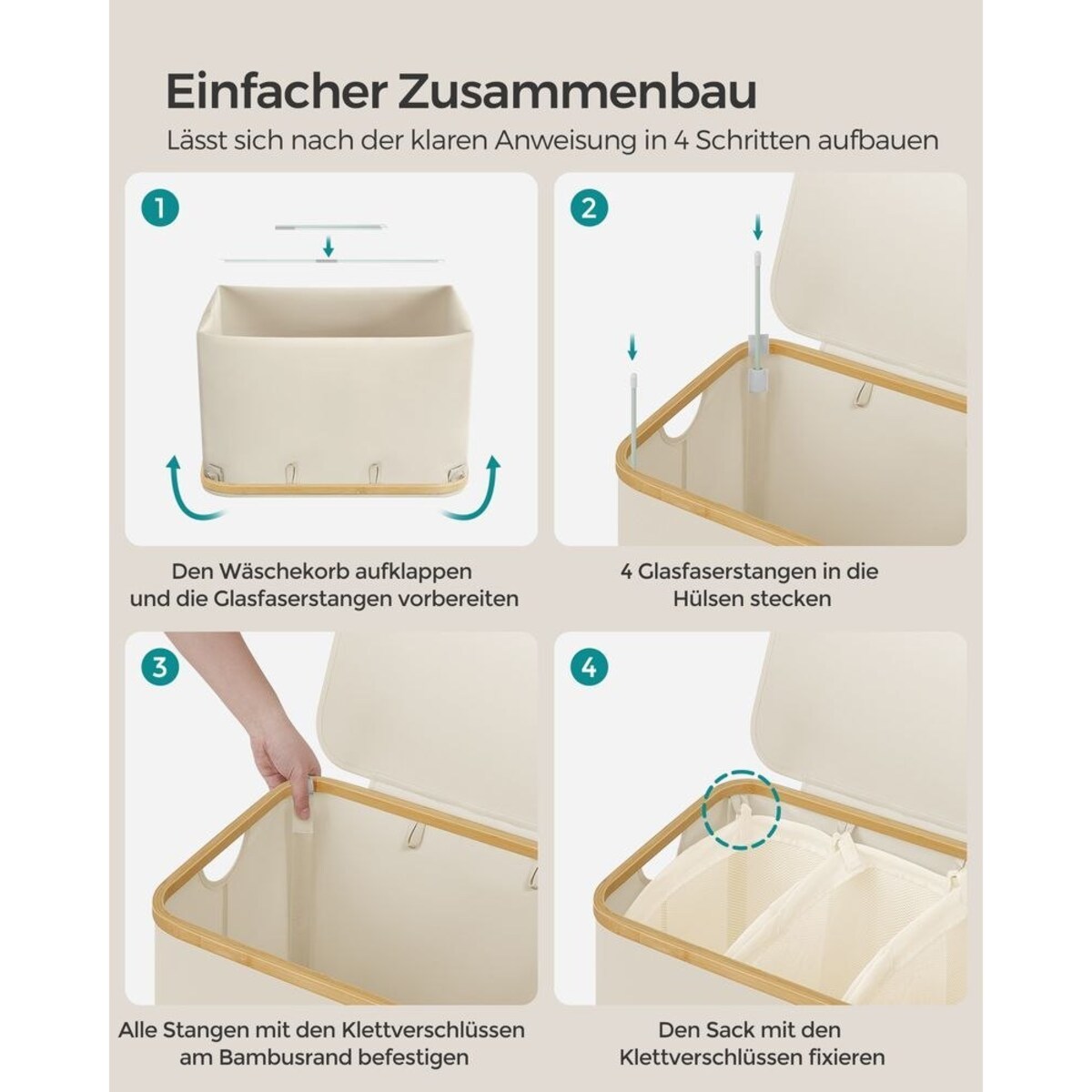 Einfacher Zusammenbau

Lässt sich nach der klaren Anweisung in 4 Schritten aufbauen

1

Den Wäschekorb aufklappen und die Glasfaserstangen vorbereiten

2

4 Glasfaserstangen in die Hülsen stecken

3

Alle Stangen mit den Klettverschlüssen am Bambusrand befestigen

4

Den Sack mit den Klettverschlüssen fixieren