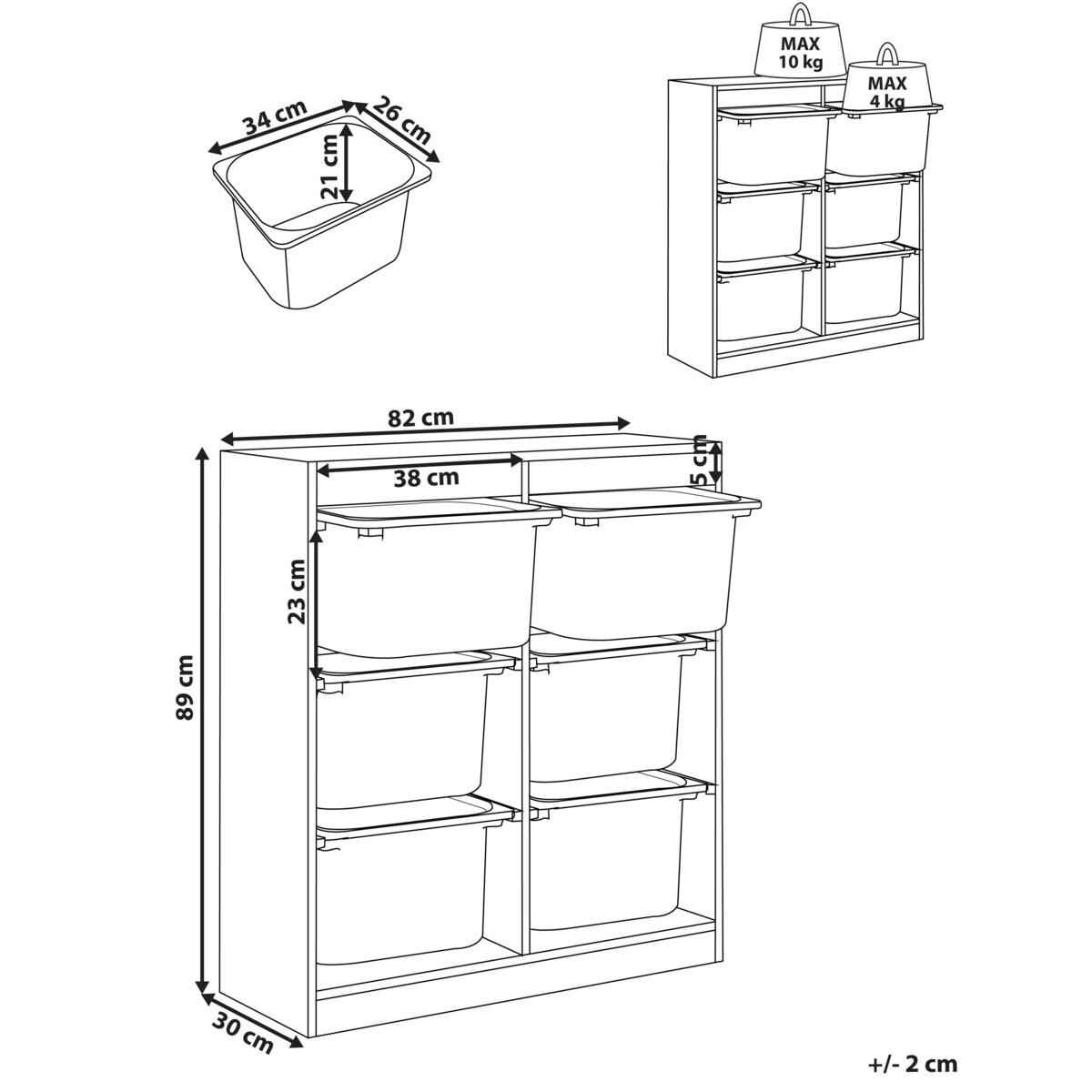 34 cm
26 cm
21 cm

MAX
10 kg
MAX
4 kg

82 cm
38 cm
5 cm
23 cm
89 cm
30 cm

+/- 2 cm