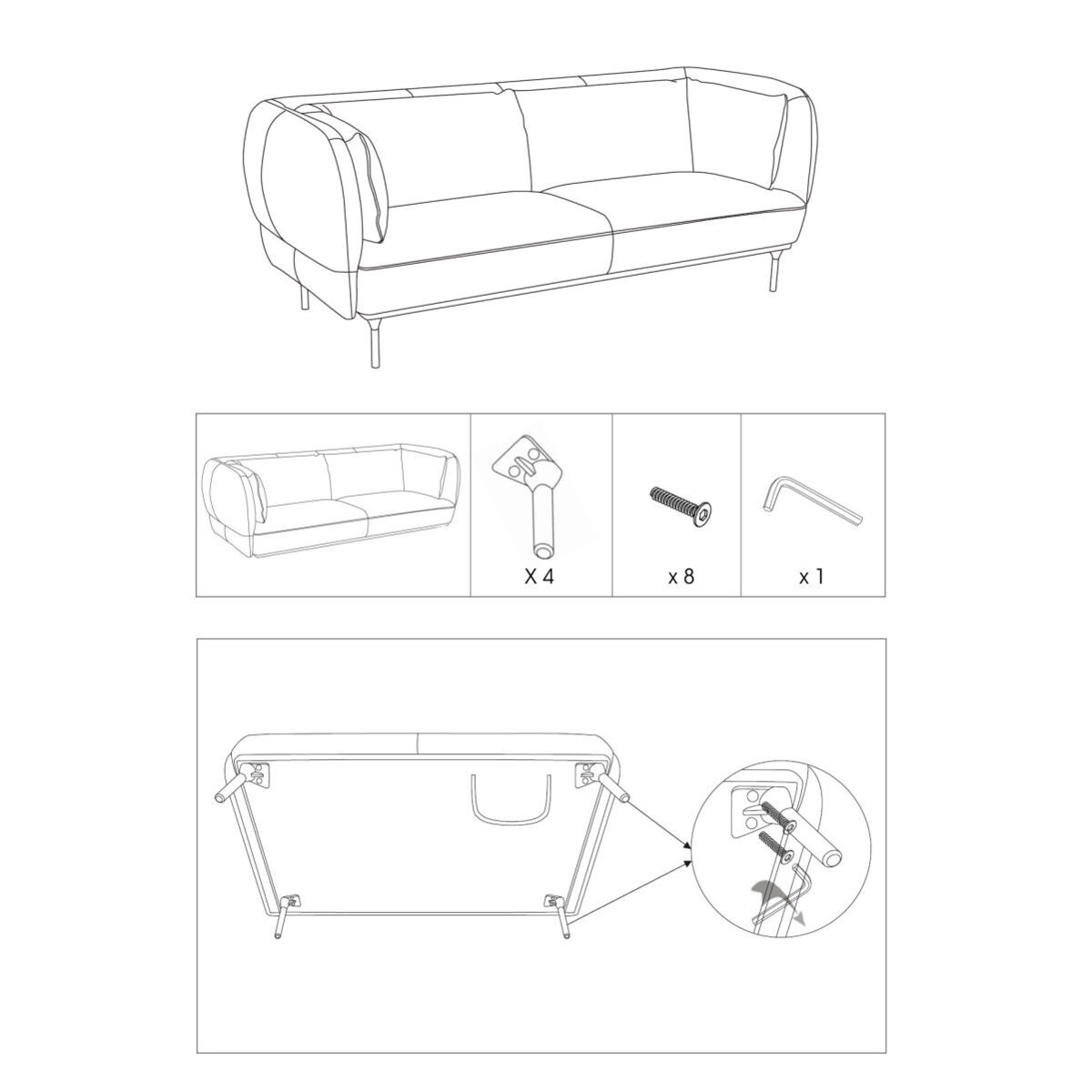 X 4

x 8

x 1