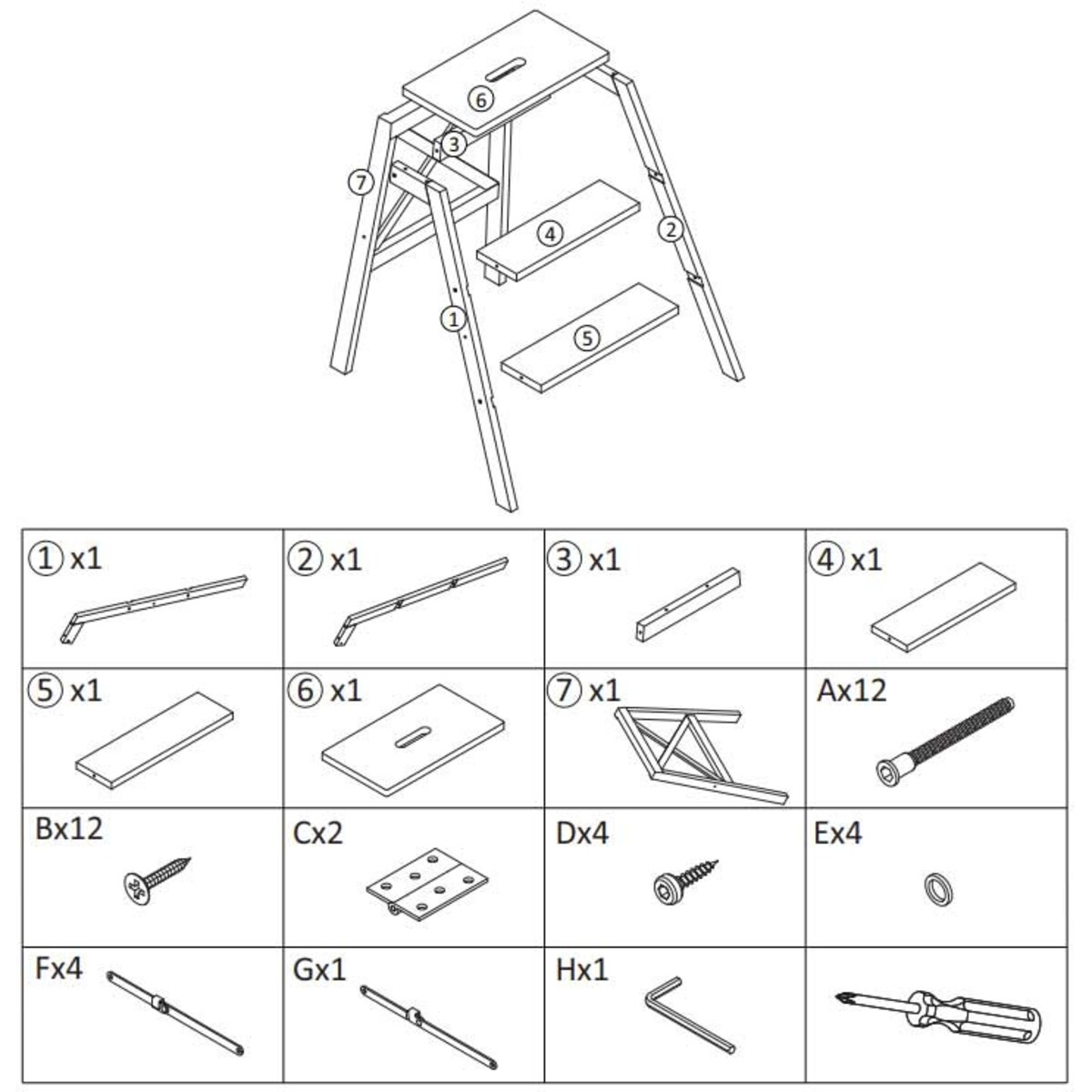 6
3
7
4
2
1
5

| 1 x1 | 2 x1 | 3 x1 | 4 x1 |
|---|---|---|---|
| 5 x1 | 6 x1 | 7 x1 | Ax12 |
| Bx12 | Cx2 | Dx4 | Ex4 |
| Fx4 | Gx1 | Hx1 | |