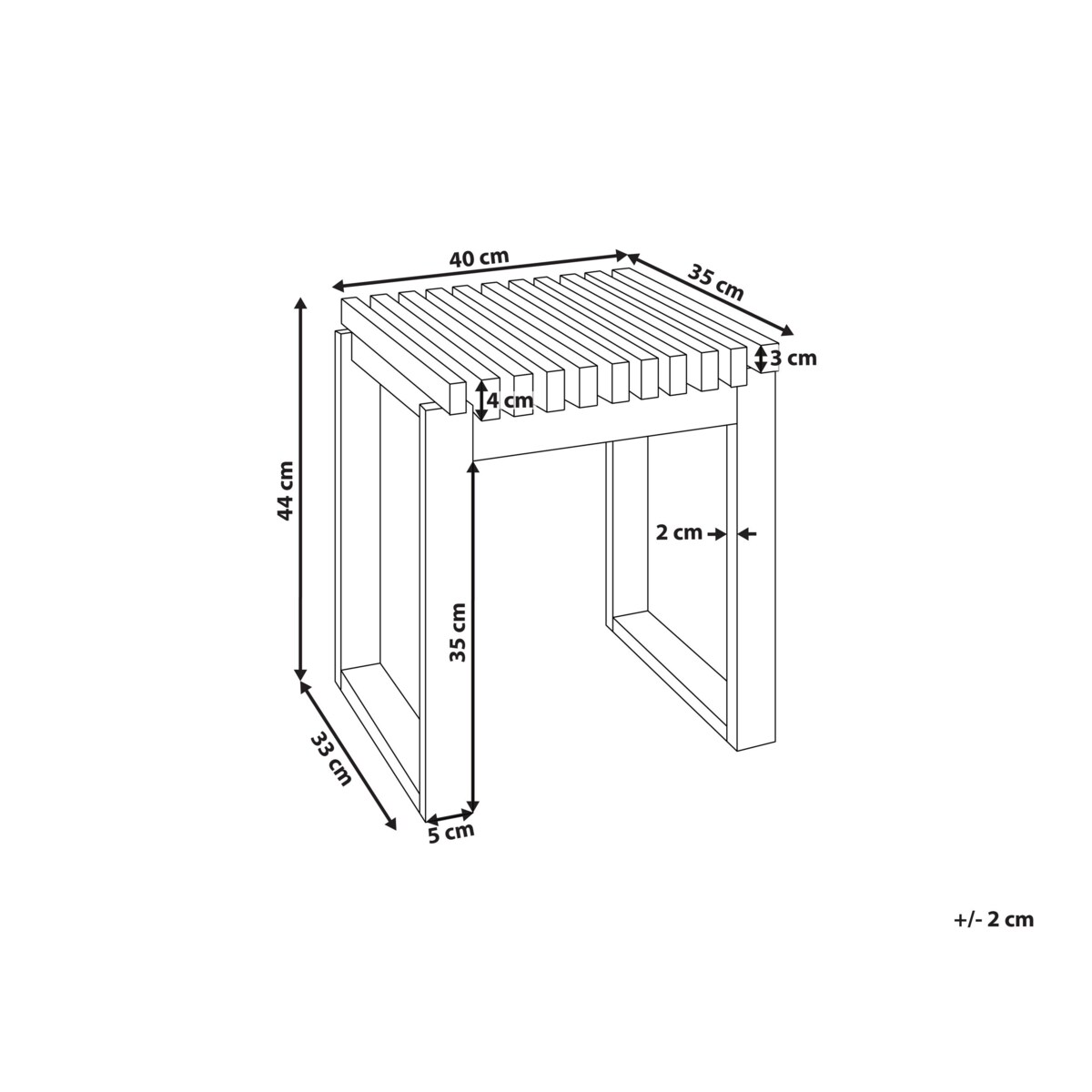 40 cm
35 cm
3 cm
4 cm
44 cm
2 cm
35 cm
33 cm
5 cm
+/- 2 cm