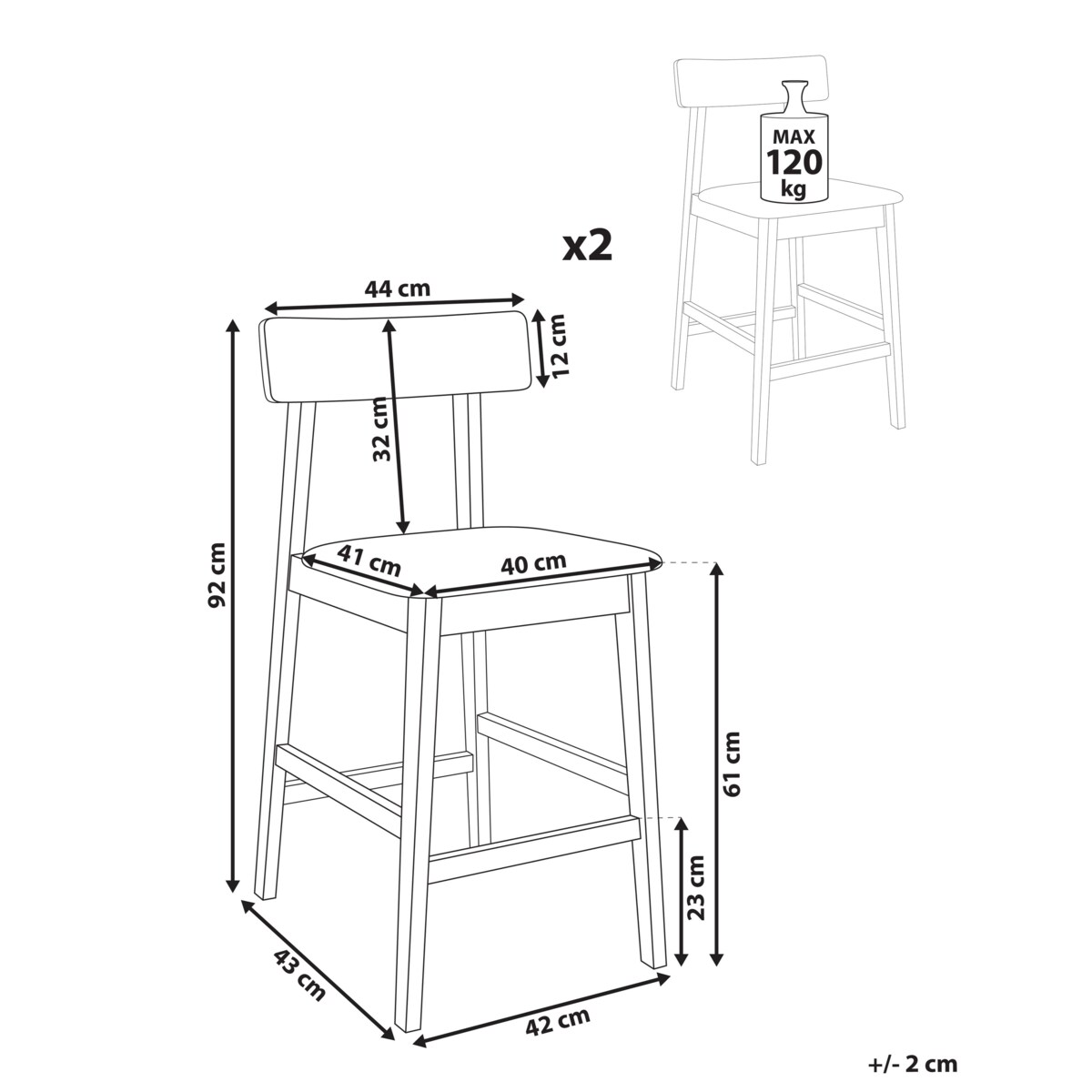 MAX
120
kg

x2

44 cm
12 cm
32 cm
92 cm
41 cm
40 cm
61 cm
23 cm
43 cm
42 cm

+/- 2 cm