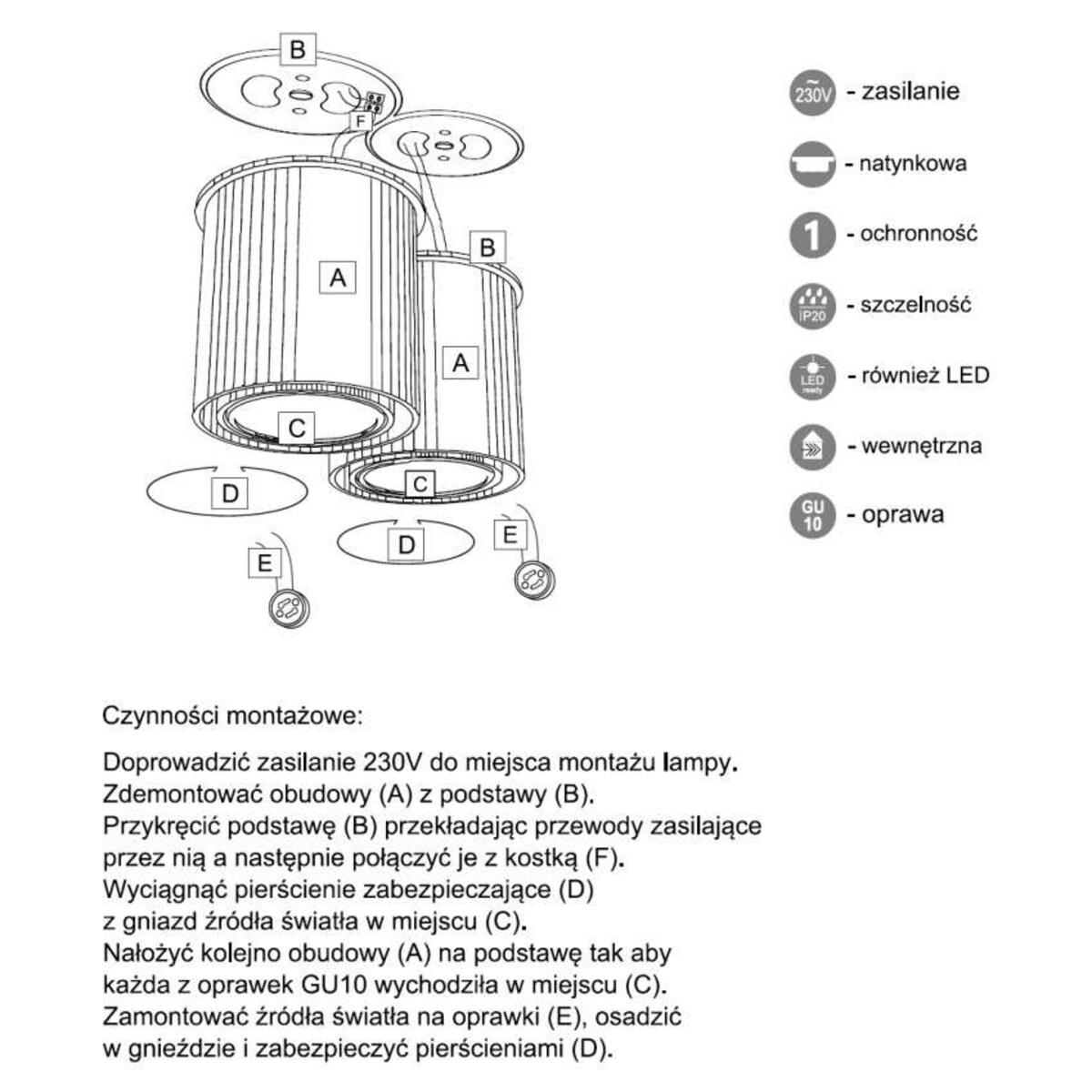 B
F
A
B
A
C
C
D
D
E
E

230V - zasilanie

- natynkowa

1 - ochronność

IP20 - szczelność

LED ready - również LED

- wewnętrzna

GU 10 - oprawa

Czynności montażowe:

Doprowadzić zasilanie 230V do miejsca montażu lampy.
Zdemontować obudowy (A) z podstawy (B).
Przykręcić podstawę (B) przekładając przewody zasilające przez nią a następnie połączyć je z kostką (F).
Wyciągnąć pierścienie zabezpieczające (D) z gniazd źródła światła w miejscu (C).
Nałożyć kolejno obudowy (A) na podstawę tak aby każda z oprawek GU10 wychodziła w miejscu (C).
Zamontować źródła światła na oprawki (E), osadzić w gnieździe i zabezpieczyć pierścieniami (D).