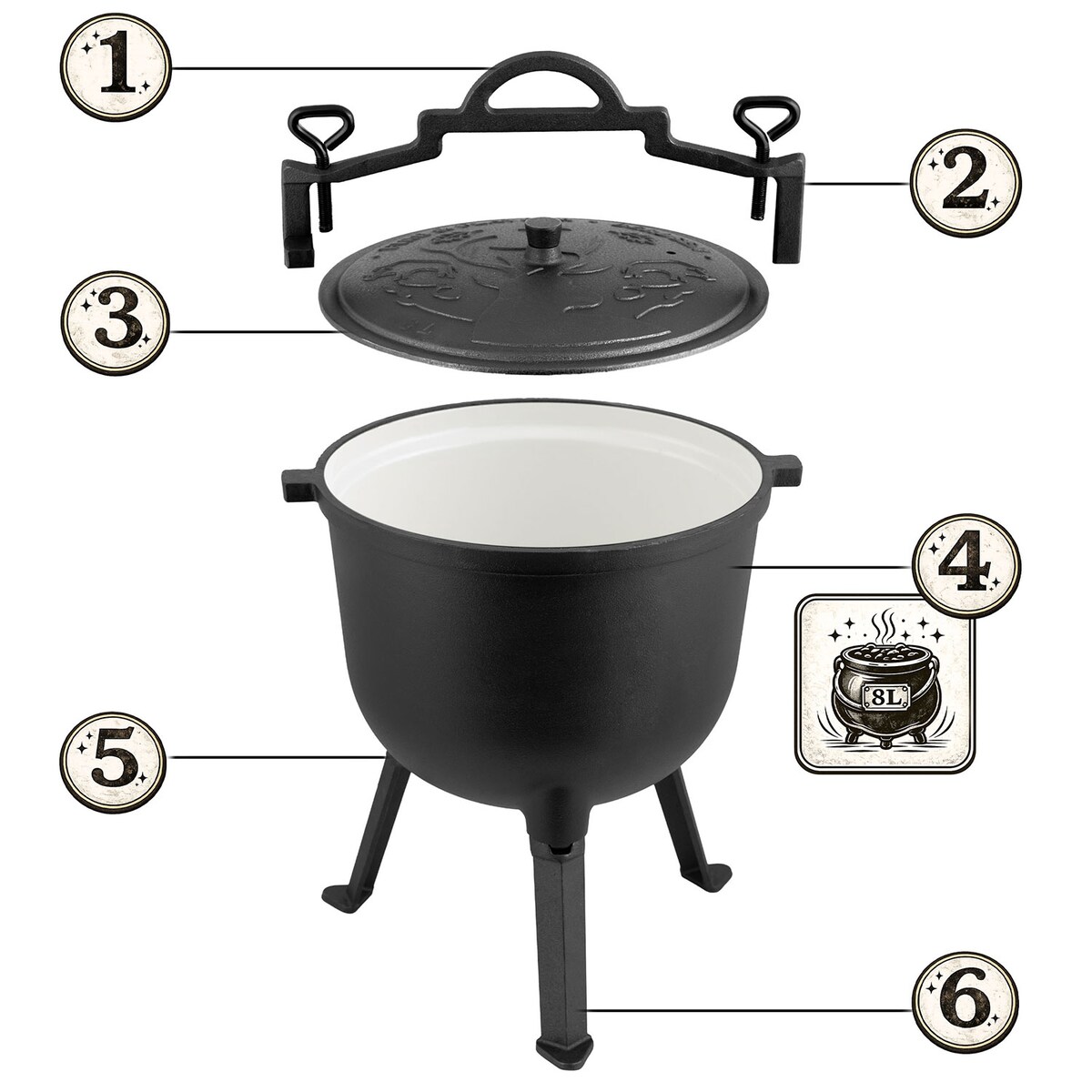 1
2
3
4
8L
5
6